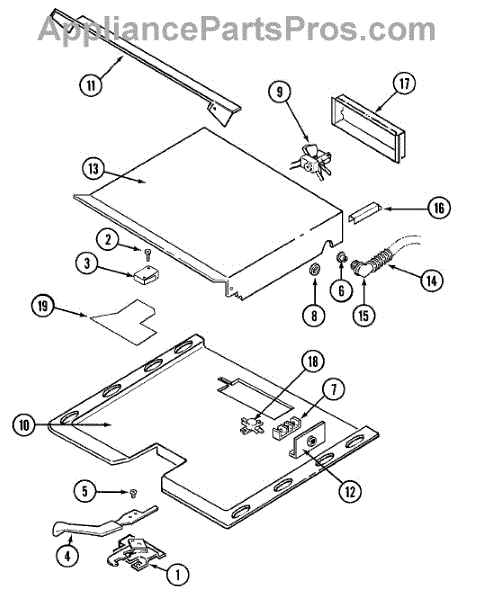 AppliancePartsPros.com

11
9
17
13
16
2
3
6
14
8
15
19
18
7
10
12
5
4
1