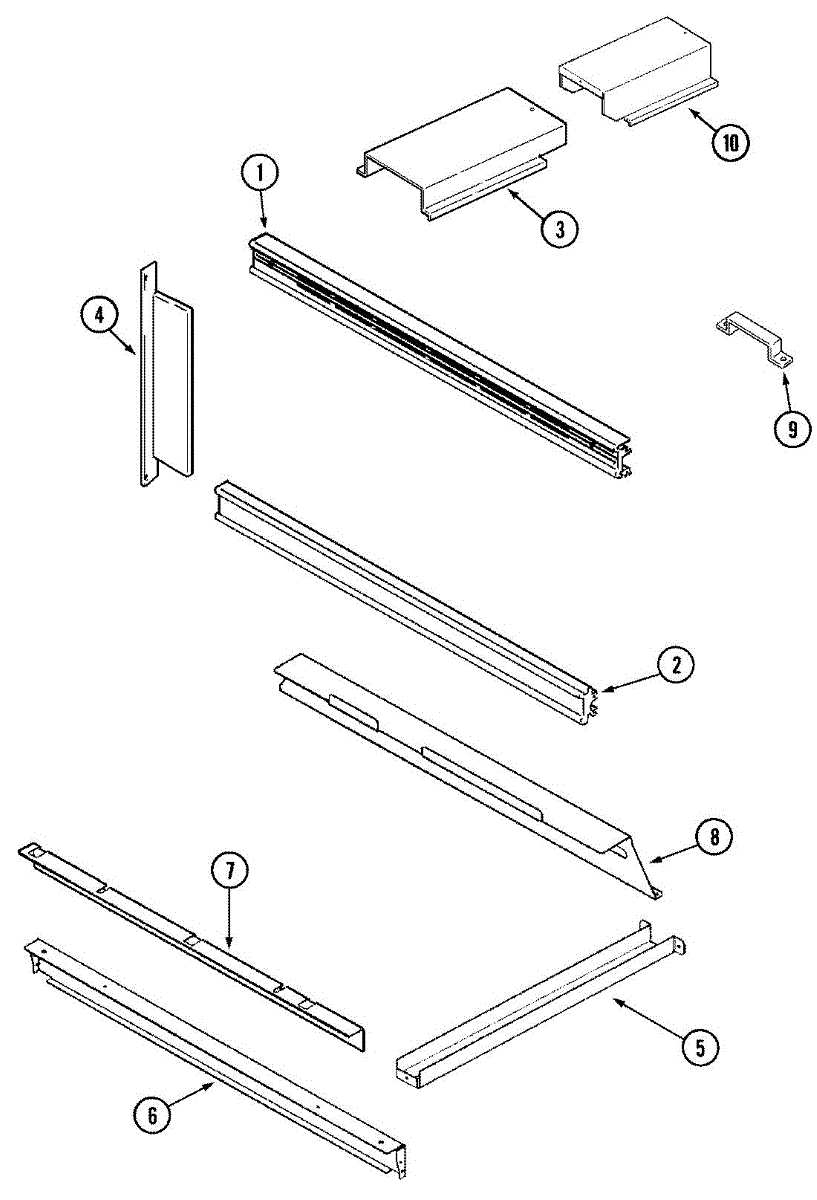 10
1
3
4
9
2
8
7
5
6