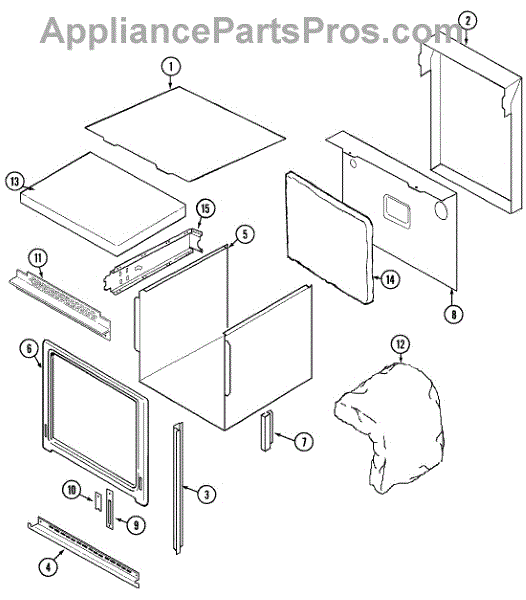 AppliancePartsPros.com

2
1
13
15
5
11
14
8
6
12
7
10
3
9
4