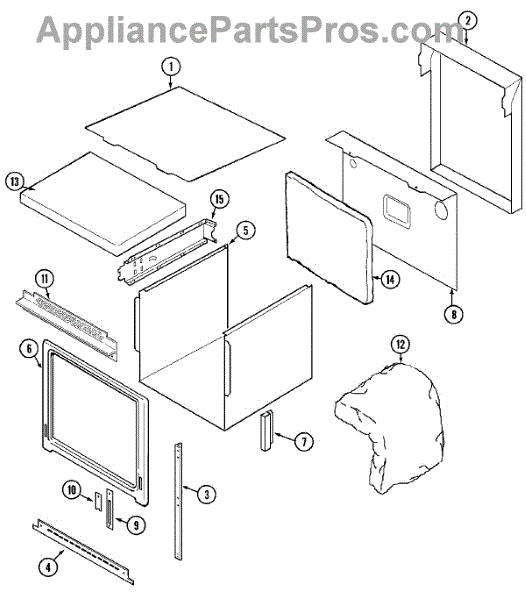 AppliancePartsPros.com

1
2
13
15
5
14
8
11
6
12
7
3
10
9
4