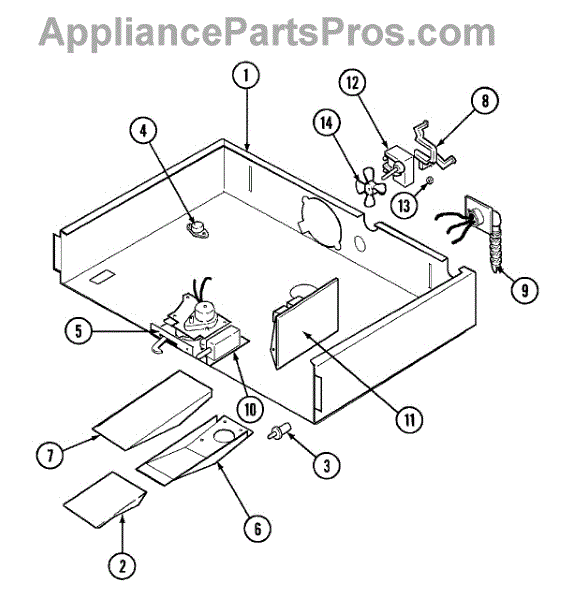 AppliancePartsPros.com

1
12
8
14
4
13
9
5
10
11
7
3
6
2