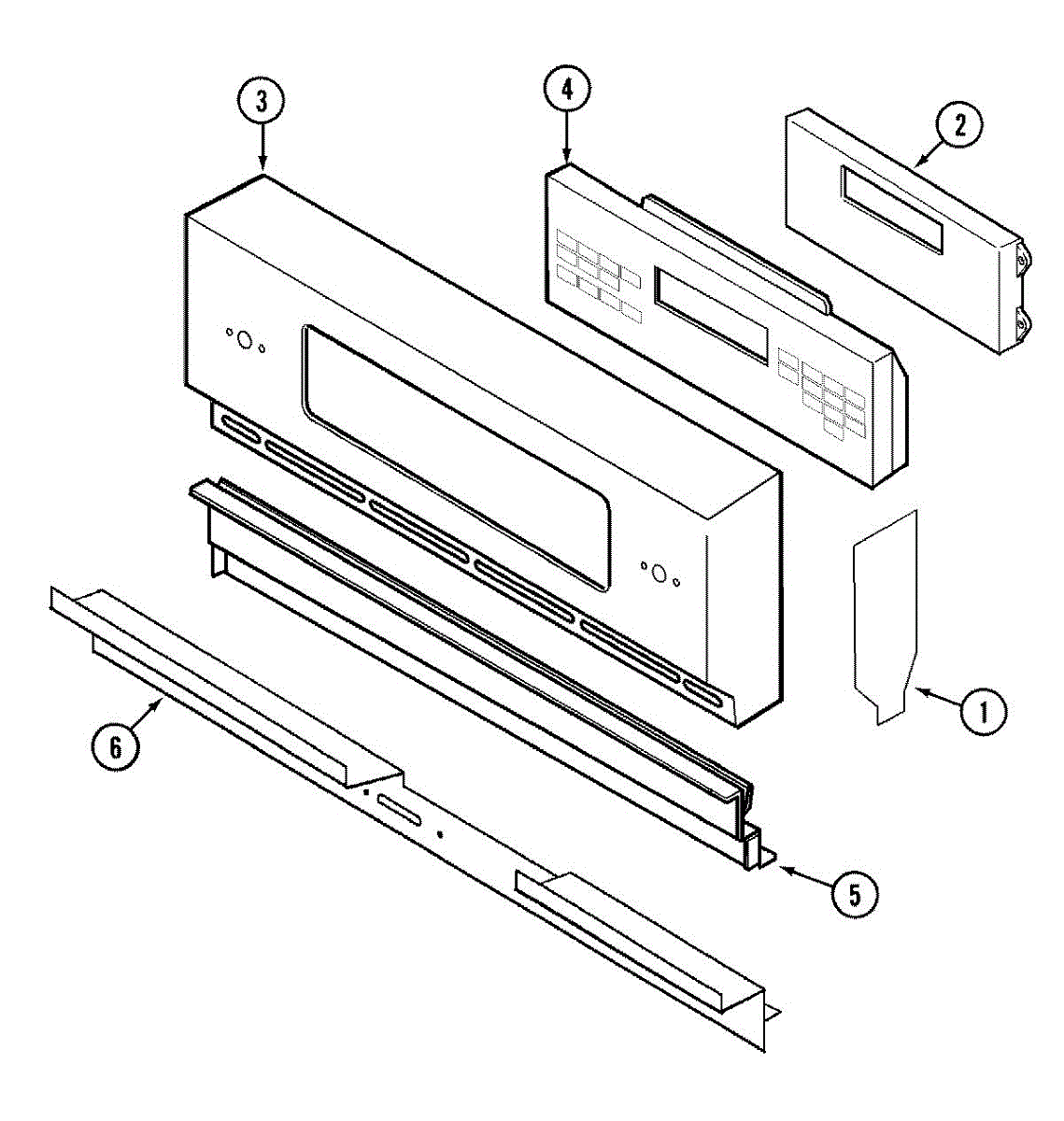 3
4
2
1
6
5