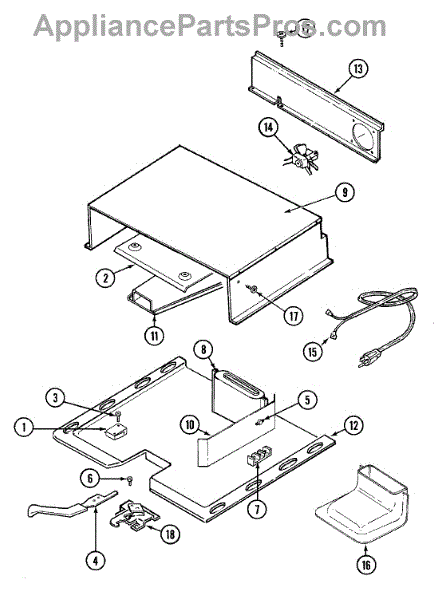 AppliancePartsPros.com

13
14
9
2
17
11
15
8
3
5
1
10
12
6
7
4
18
16