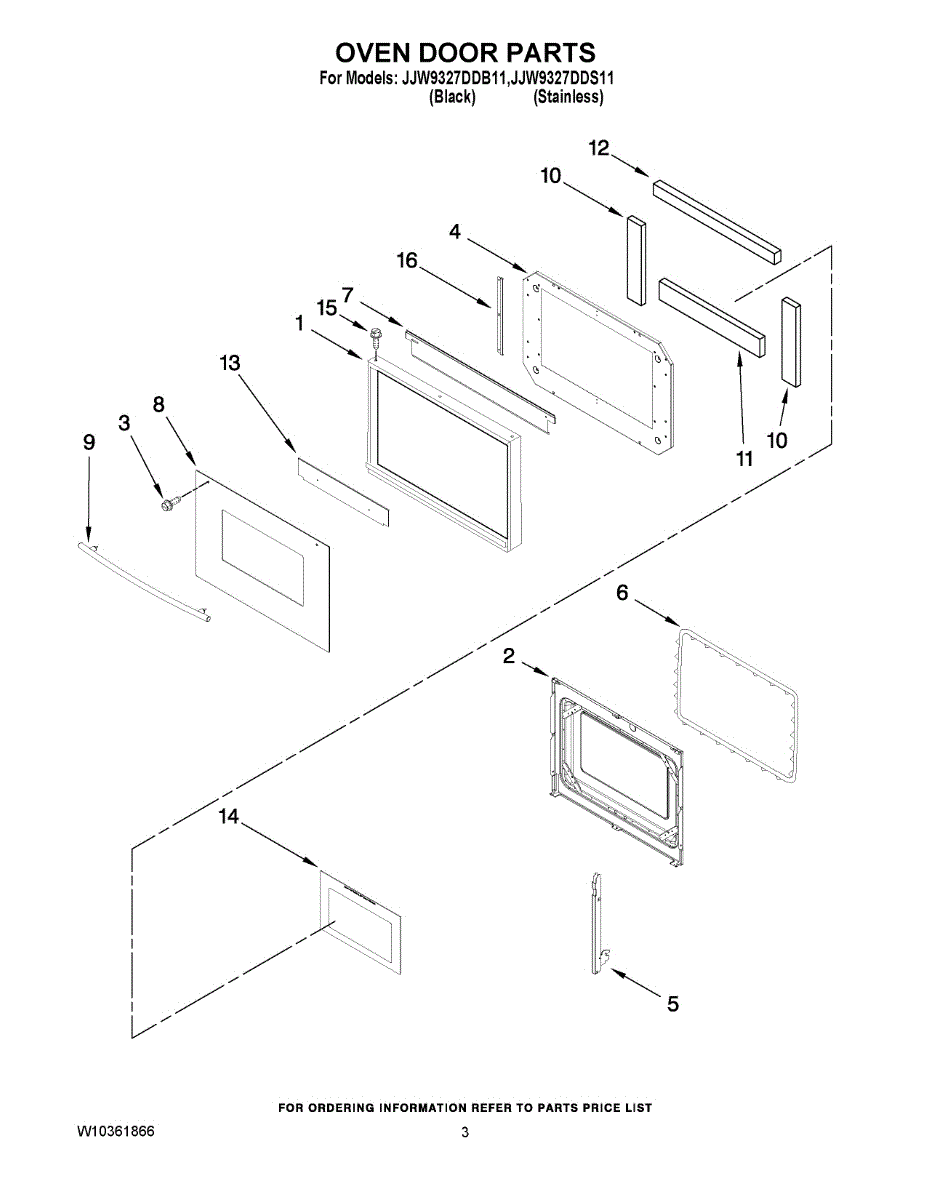 OVEN DOOR PARTS

For Models: JJW9327DDB11,JJW9327DDS11
(Black) (Stainless)

12

10

4

16

7

15

1

13

8

3

9

11

10

6

2

14

5

FOR ORDERING INFORMATION REFER TO PARTS PRICE LIST

W10361866

3