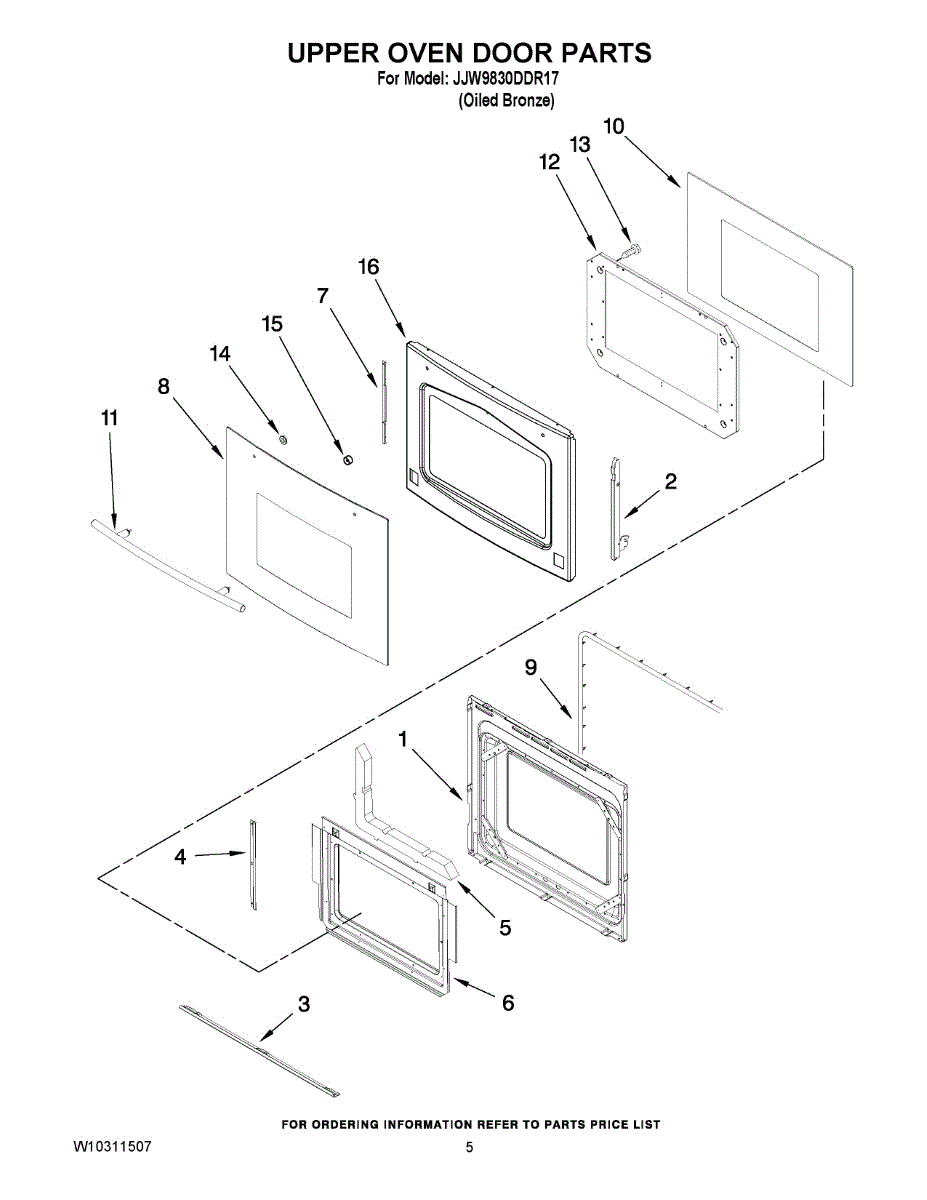 UPPER OVEN DOOR PARTS
For Model: JJW9830DDR17
(Oiled Bronze)

10
13
12
16
7
15
14
8
11
2
9
1
4
5
6
3

FOR ORDERING INFORMATION REFER TO PARTS PRICE LIST

W10311507

5