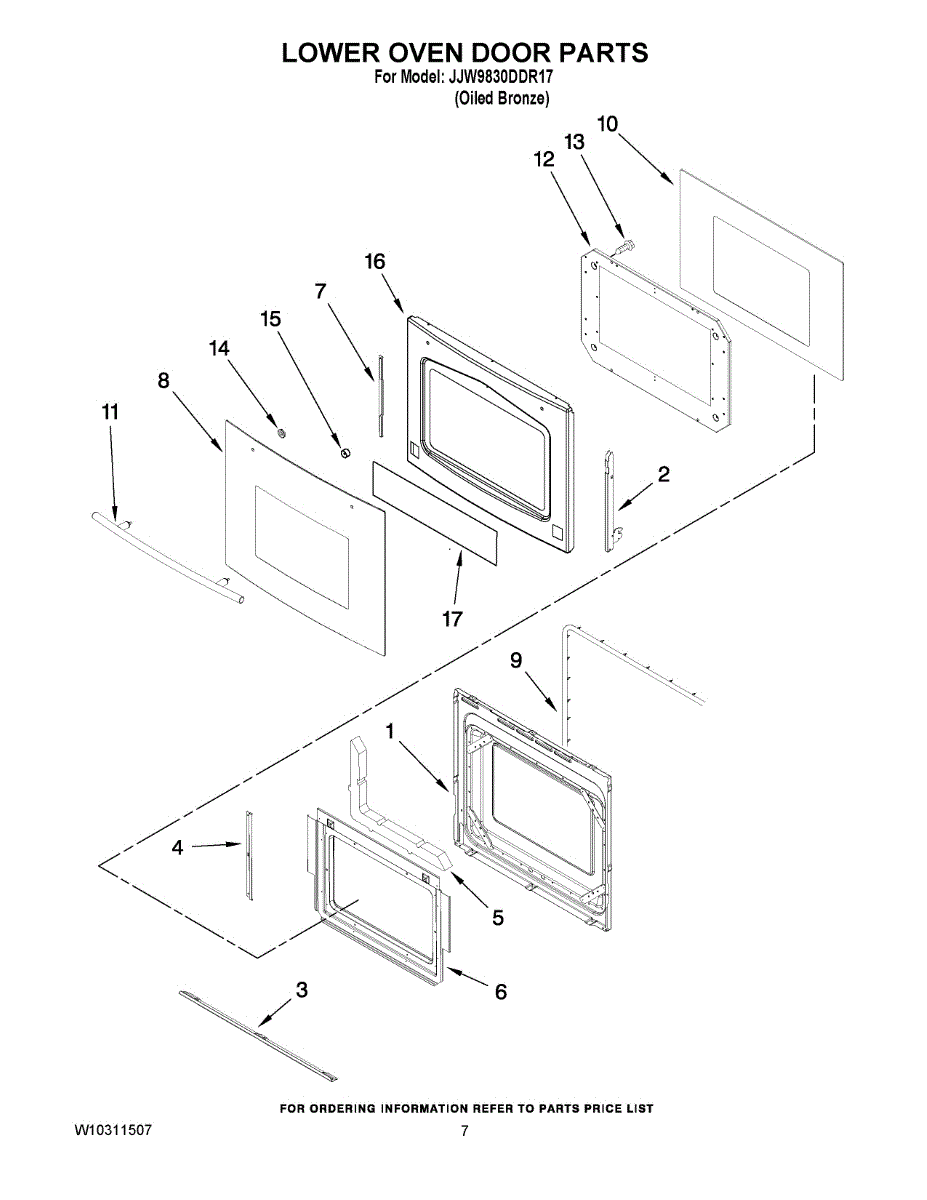 LOWER OVEN DOOR PARTS
For Model: JJW9830DDR17
(Oiled Bronze)

10
13
12
16
7
15
14
8
11
2
17
9
1
4
5
6
3

FOR ORDERING INFORMATION REFER TO PARTS PRICE LIST

W10311507
7