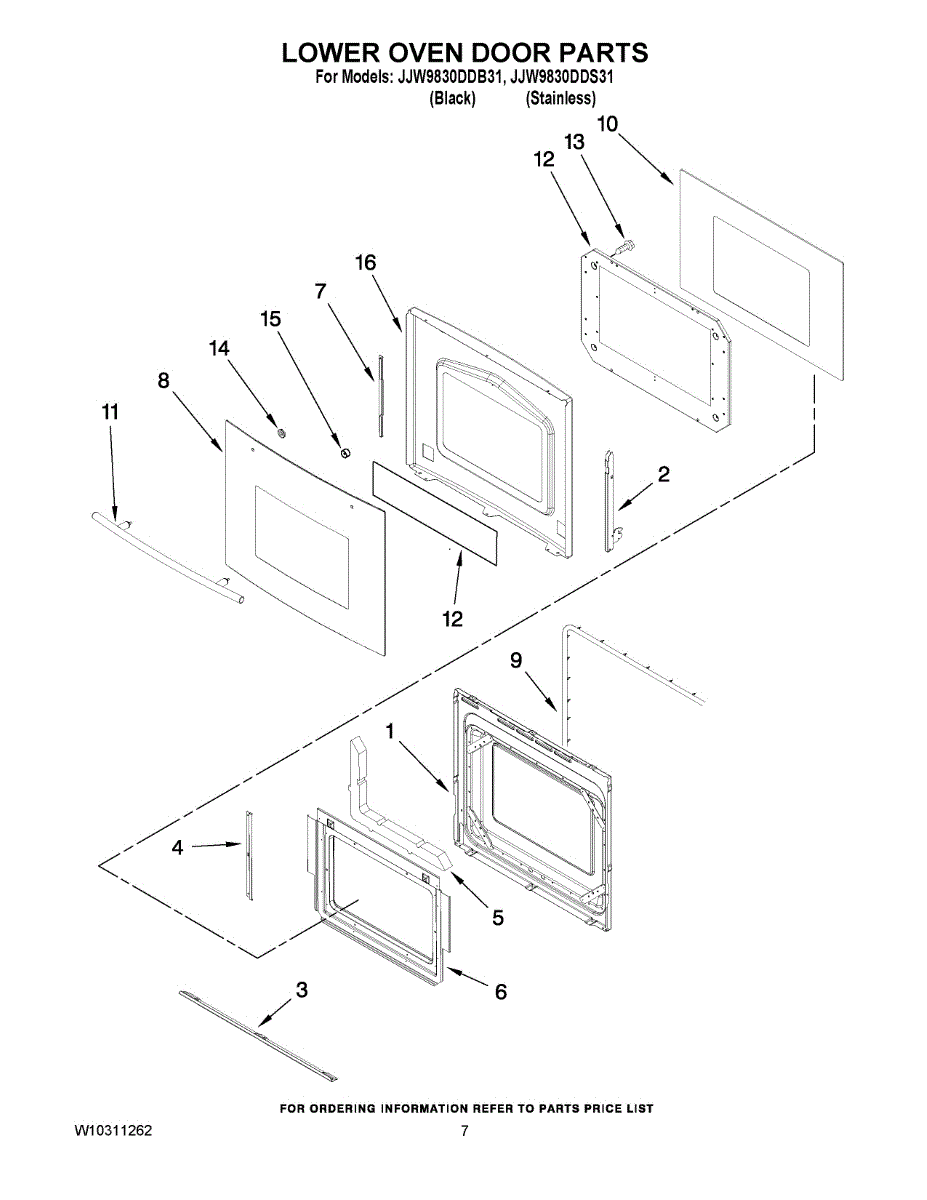 LOWER OVEN DOOR PARTS
For Models: JJW9830DDB31, JJW9830DDS31
(Black) (Stainless)

10
13
12
16
7
15
14
8
11
2
12
9
1
4
5
6
3

FOR ORDERING INFORMATION REFER TO PARTS PRICE LIST

W10311262
7