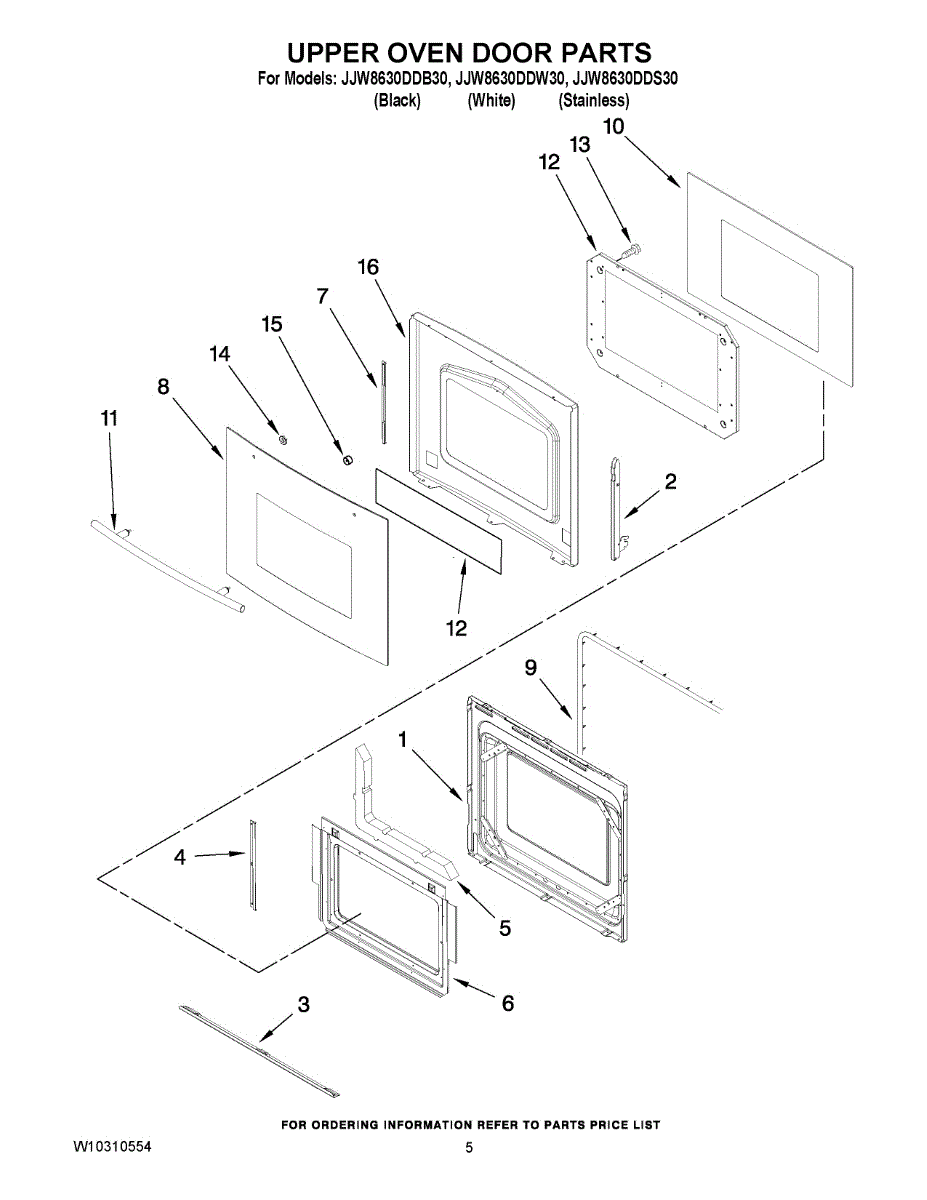 UPPER OVEN DOOR PARTS

For Models: JJW8630DDB30, JJW8630DDW30, JJW8630DDS30
(Black) (White) (Stainless)

10
13
12
16
7
15
14
8
11
2
12
9
1
4
5
6
3

FOR ORDERING INFORMATION REFER TO PARTS PRICE LIST

W10310554

5