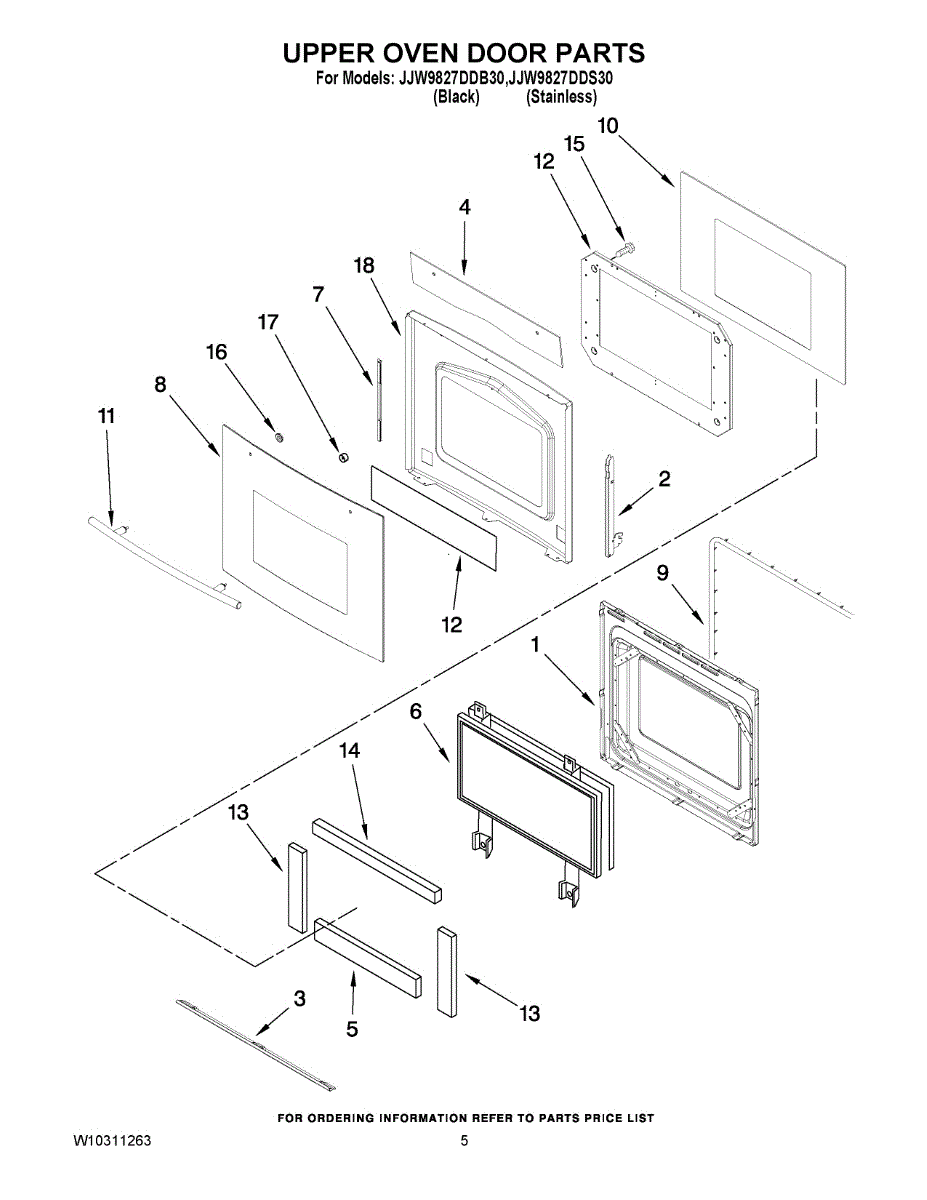 UPPER OVEN DOOR PARTS
For Models: JJW9827DDB30,JJW9827DDS30
(Black) (Stainless)

10
15
12
4
18
7
17
16
8
11
2
12
9
1
6
14
13
3
5
13

FOR ORDERING INFORMATION REFER TO PARTS PRICE LIST

W10311263

5