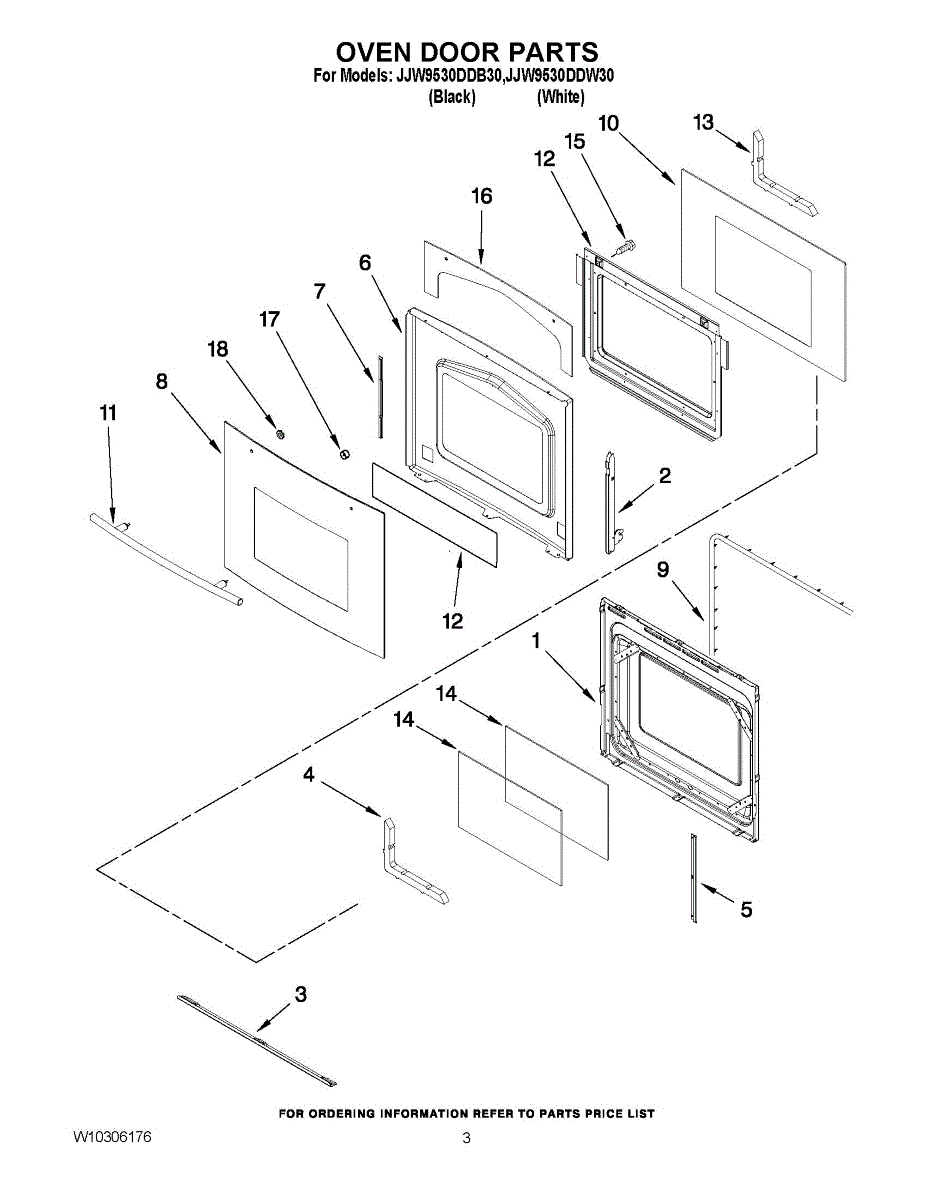 OVEN DOOR PARTS
For Models: JJW9530DDB30,JJW9530DDW30
(Black) (White)

10
13
15
12
16
6
7
17
18
8
11
2
12
9
1
14
14
4
5
3

FOR ORDERING INFORMATION REFER TO PARTS PRICE LIST
W10306176
3