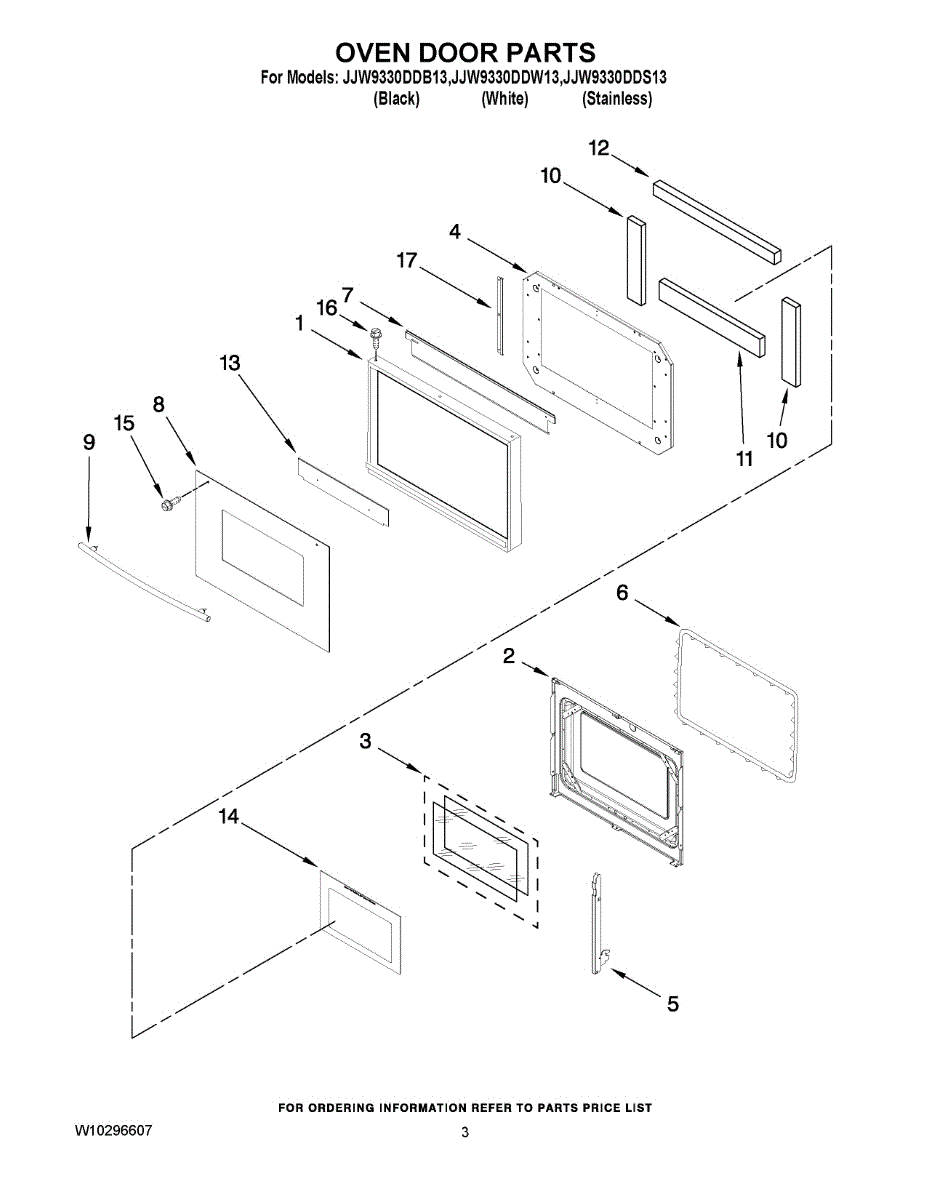 OVEN DOOR PARTS
For Models: JJW9330DDB13,JJW9330DDW13,JJW9330DDS13
(Black) (White) (Stainless)

12
10
4
17
7
16
1
13
8
15
9
11
10
6
2
3
14
5

FOR ORDERING INFORMATION REFER TO PARTS PRICE LIST

W10296607

3