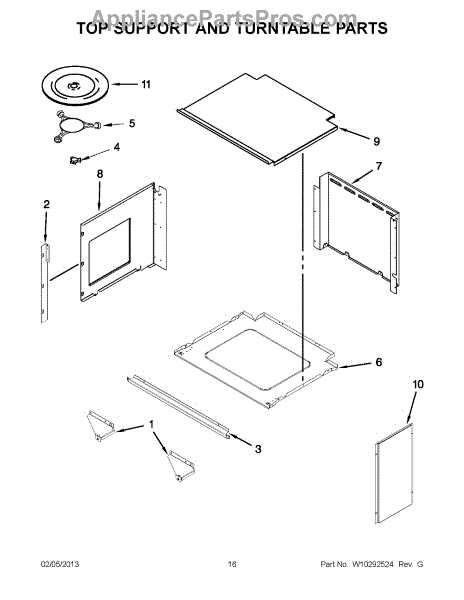 AppliancePartsPros.com
TOP SUPPORT AND TURNTABLE PARTS

11
5
4
9
8
7
2
6
10
1
3

02/05/2013
16
Part No. W10292524 Rev. G