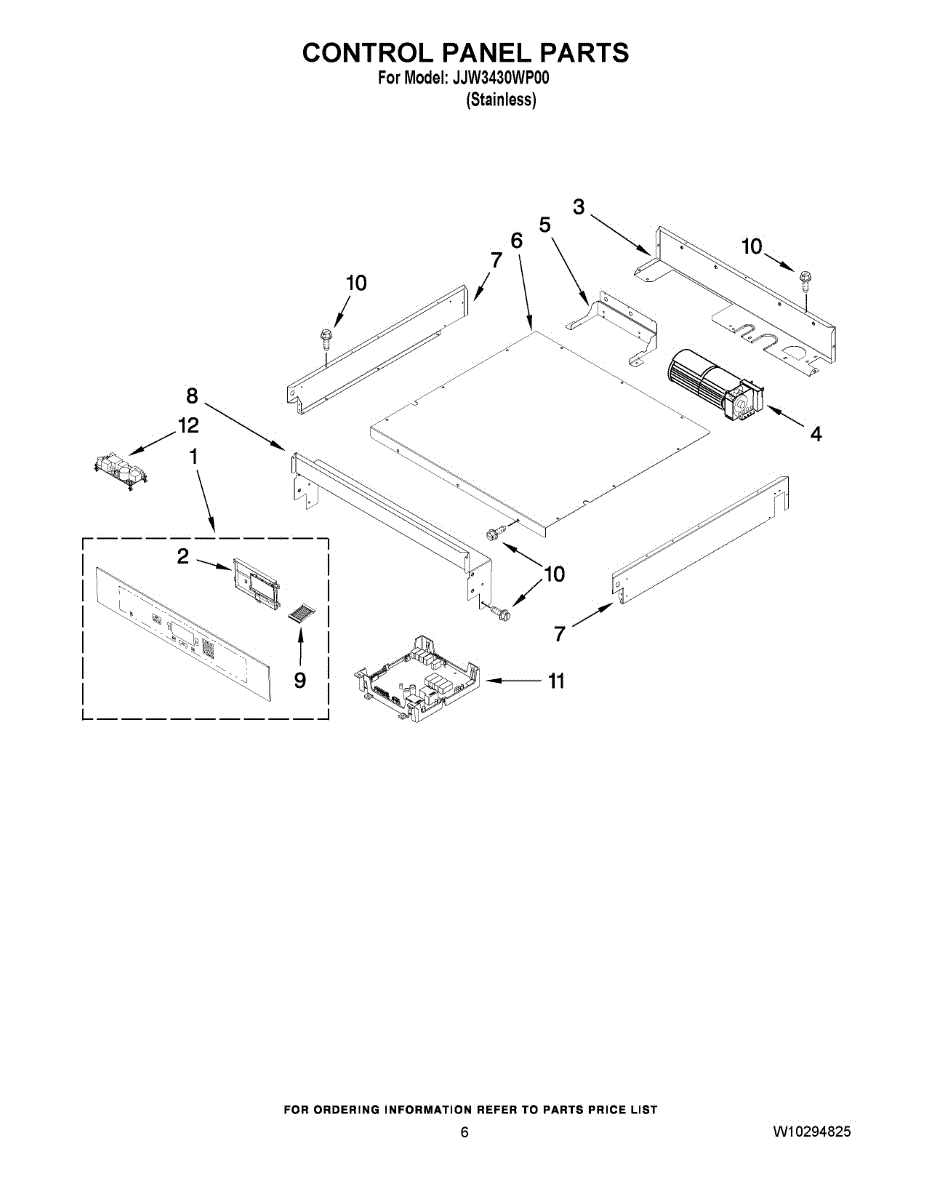 CONTROL PANEL PARTS
For Model: JJW3430WP00
(Stainless)

3
5
6
10
7
10
8
12
1
4
2
10
7
9
11

FOR ORDERING INFORMATION REFER TO PARTS PRICE LIST
6
W10294825