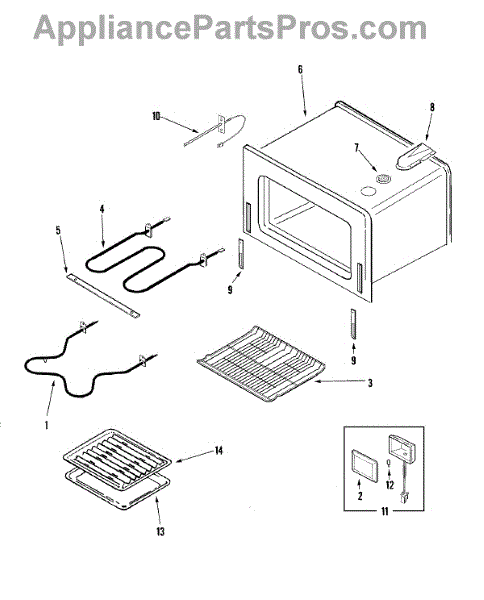 AppliancePartsPros.com

6
8
10
7
4
5
9
9
3
1
14
2
12
11
13