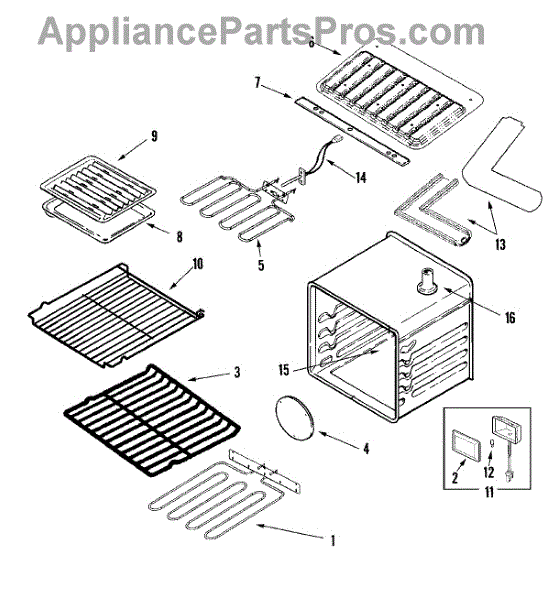 AppliancePartsPros.com

6
7
9
14
8
5
13
10
16
3
15
4
2
12
11
1