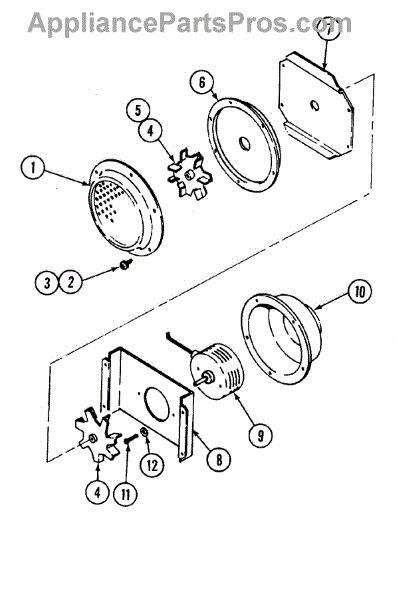 AppliancePartsPros.com

7
6
5
4
1
3
2
10
9
8
12
4
11