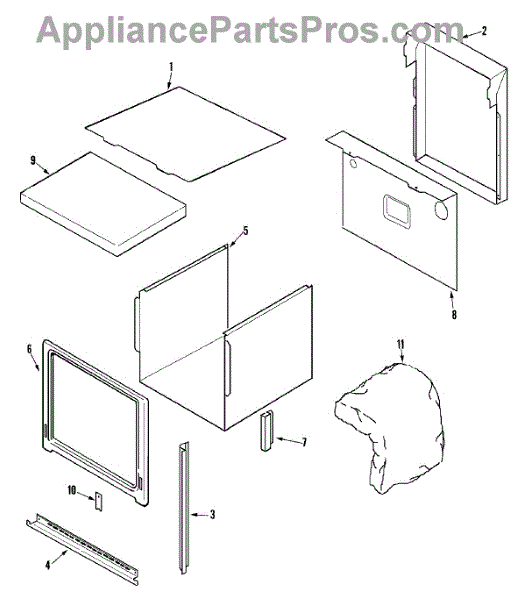 AppliancePartsPros.com

1
2
9
5
8
6
11
7
10
3
4