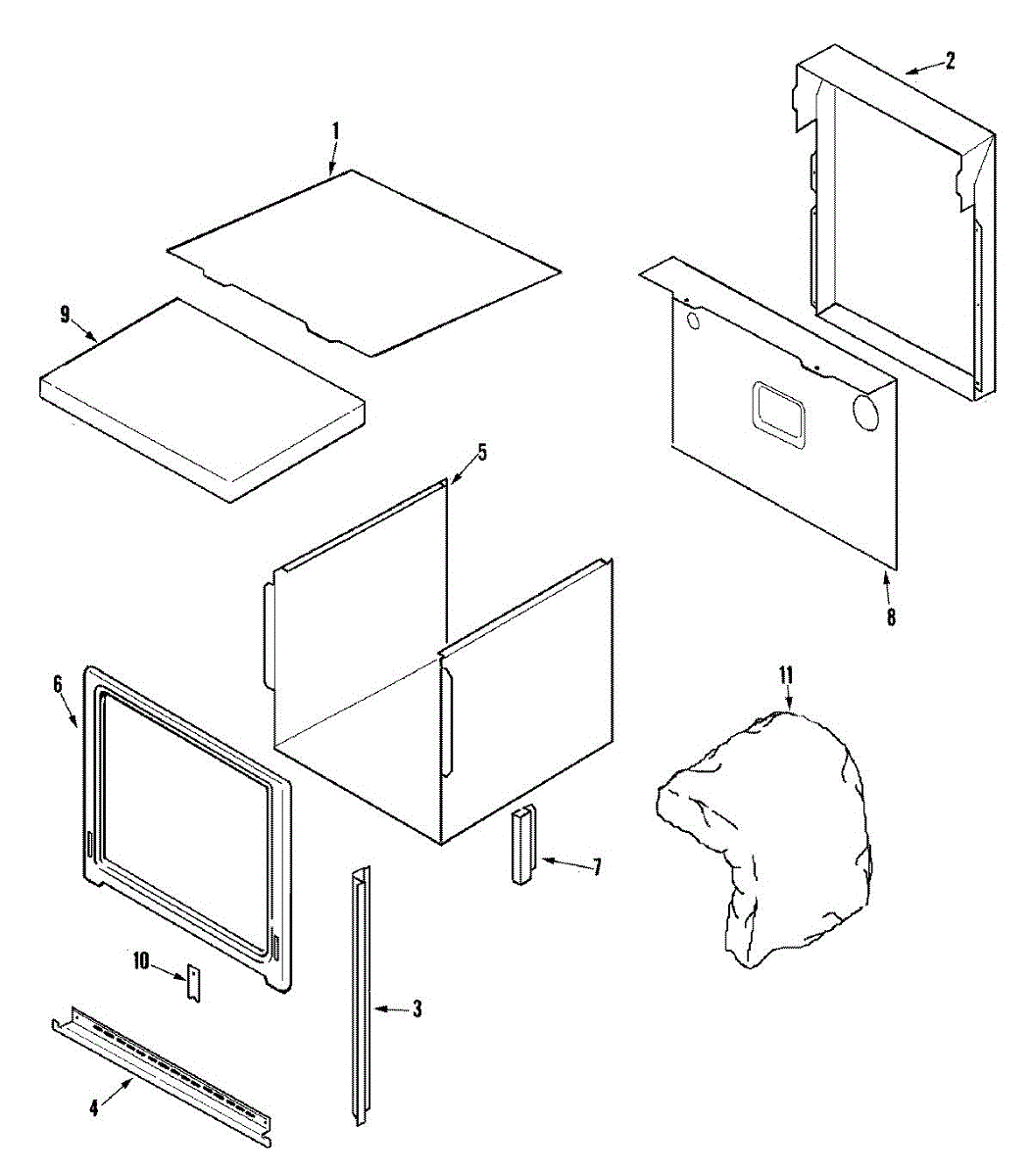 1
2
9
5
8
6
11
7
10
3
4