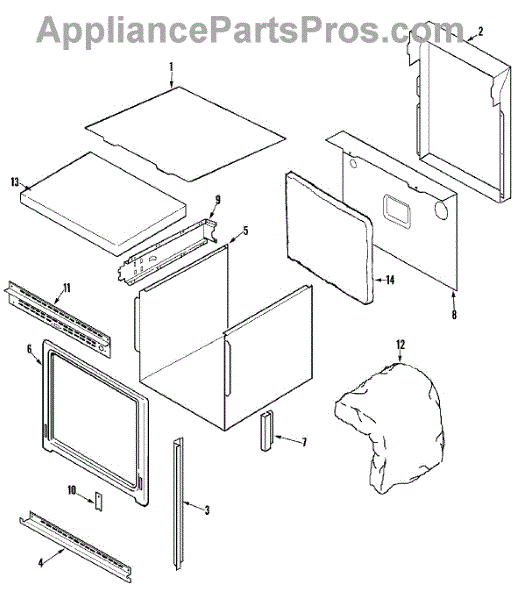 AppliancePartsPros.com

1
2
13
9
5
14
8
11
6
12
7
10
3
4