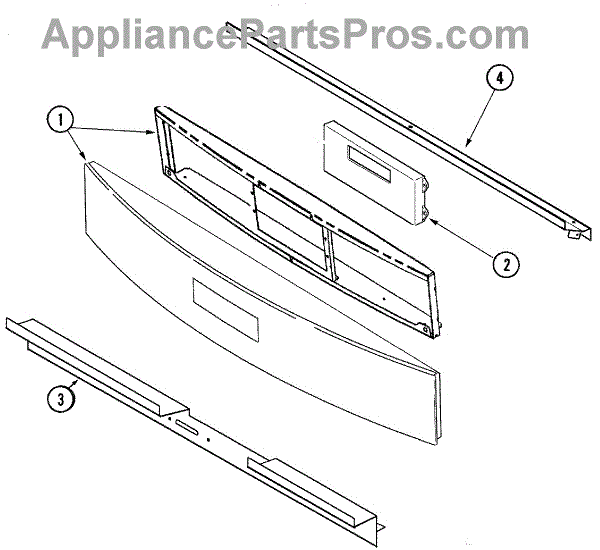 AppliancePartsPros.com

4

1

2

3