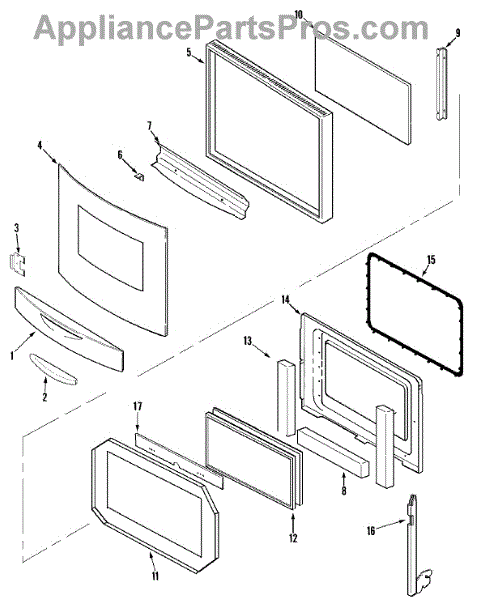 AppliancePartsPros.com

10
9
5
7
6
4
3
15
14
13
1
2
17
8
12
16
11