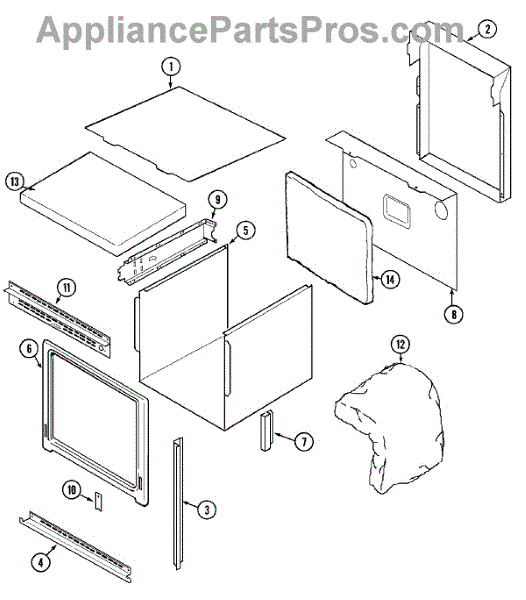 AppliancePartsPros.com

1
2
13
9
5
11
14
8
6
12
7
10
3
4