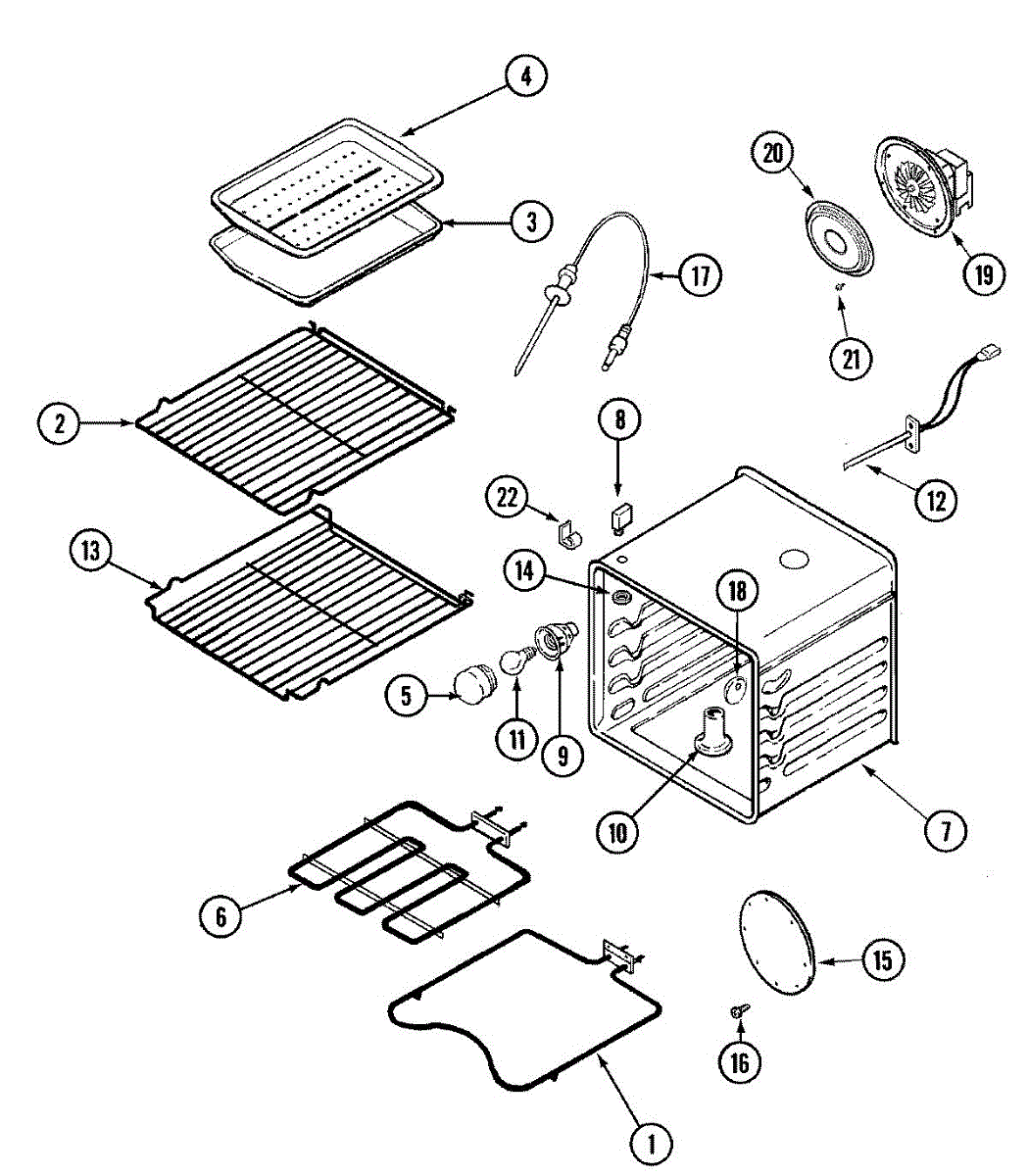 4
3
20
19
17
21
2
8
12
22
13
14
18
5
11
9
10
7
6
15
16
1