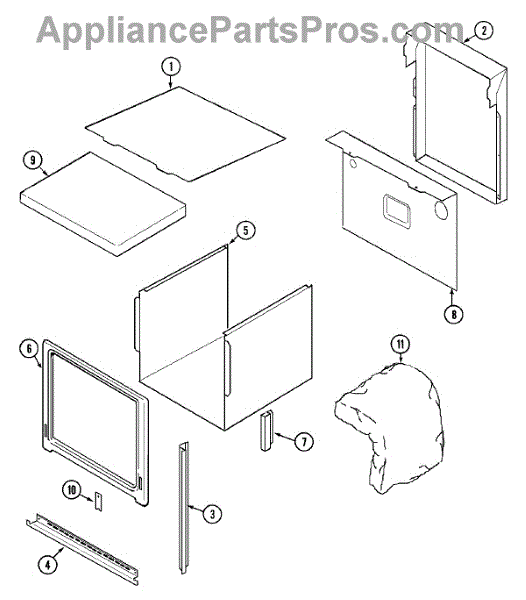 AppliancePartsPros.com

1
2
9
5
8
6
11
7
10
3
4