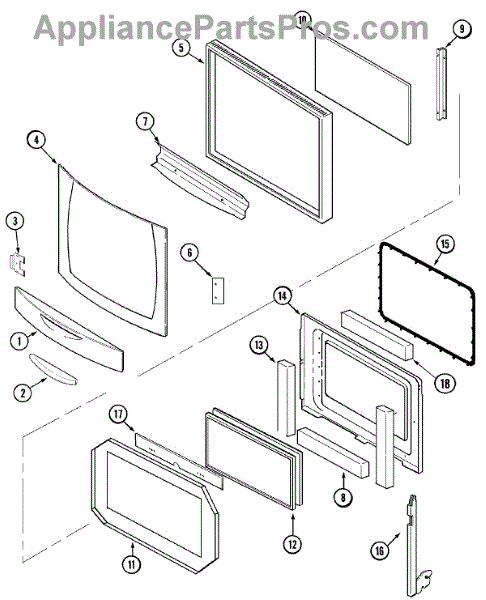 AppliancePartsPros.com

10
9
5
7
4
3
6
15
14
1
13
18
2
17
8
12
11
16