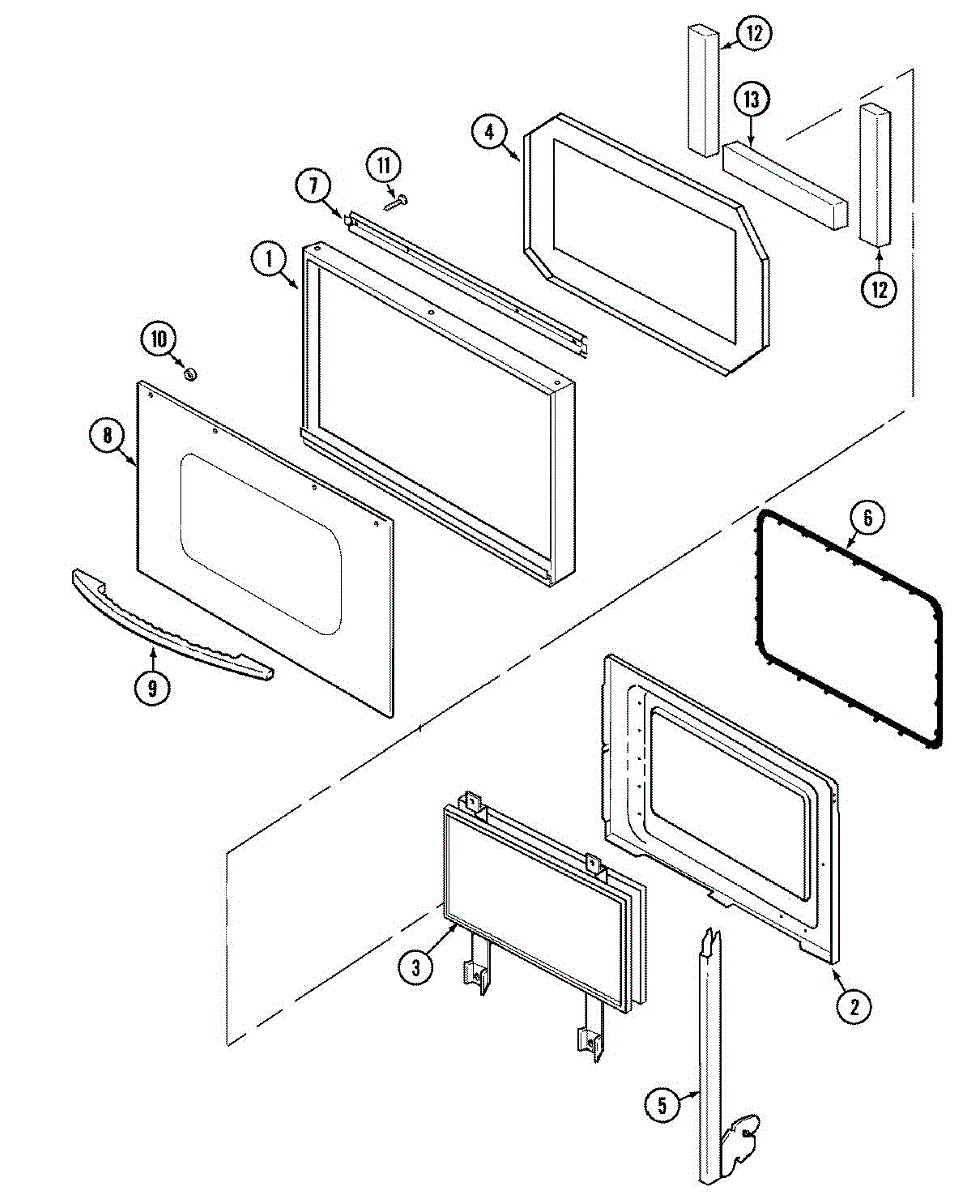 12
13
4
11
7
12
1
10
8
6
9
3
2
5