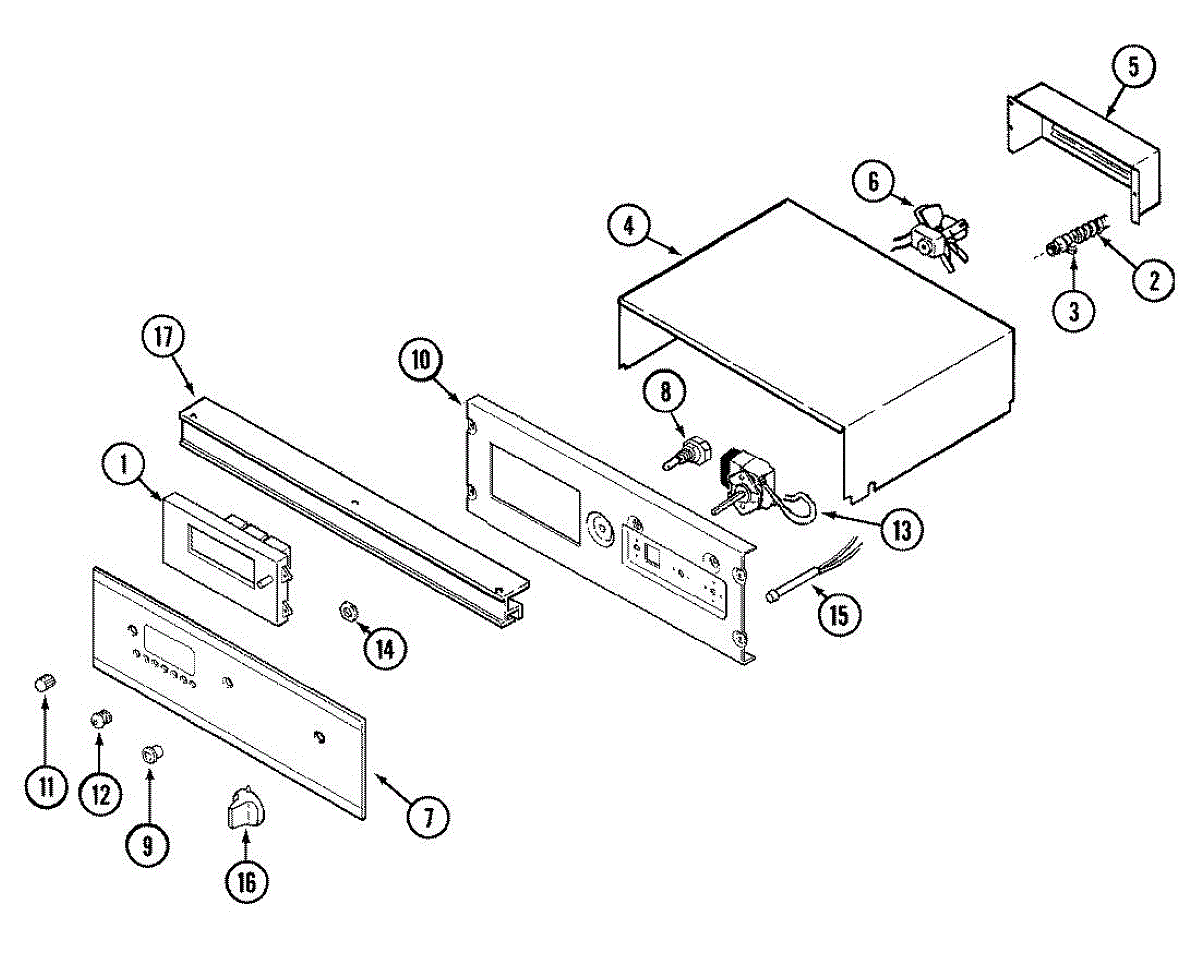 5
6
4
2
3
17
10
8
1
13
15
14
11
12
9
7
16