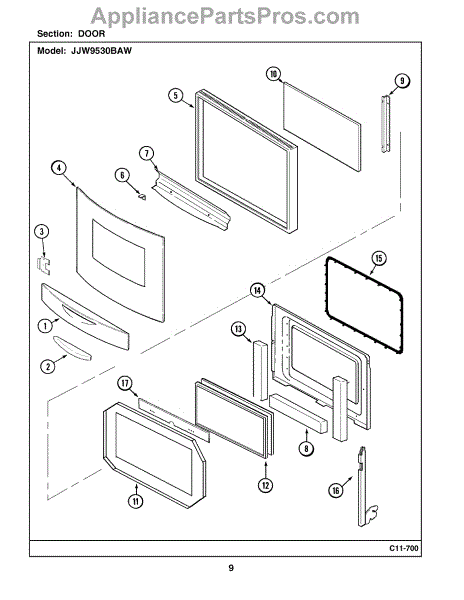 AppliancePartsPros.com

Section: DOOR

Model: JJW9530BAW

10
9
5
7
4
6
3
15
14
1
13
2
17
8
12
11
16

C11-700

9