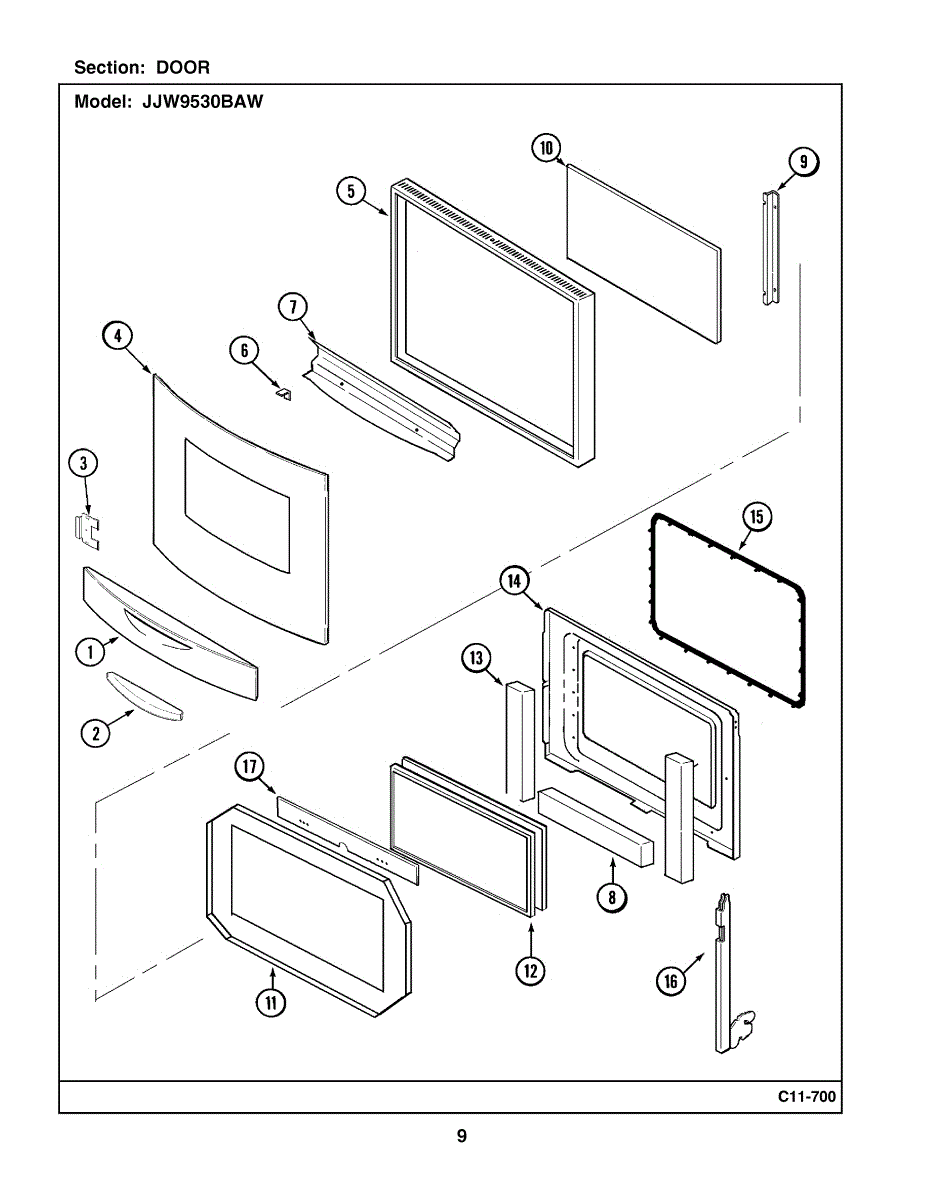 Section: DOOR

Model: JJW9530BAW

10
9
5
7
4
6
3
15
14
1
13
2
17
8
12
16
11

C11-700

9