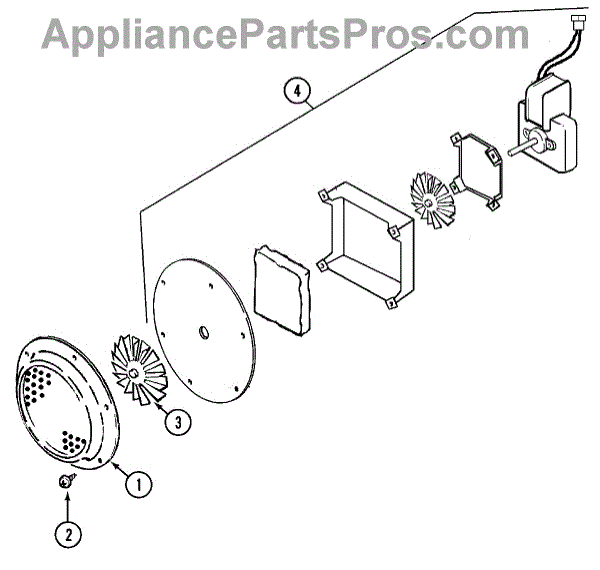 AppliancePartsPros.com

4

3

1

2