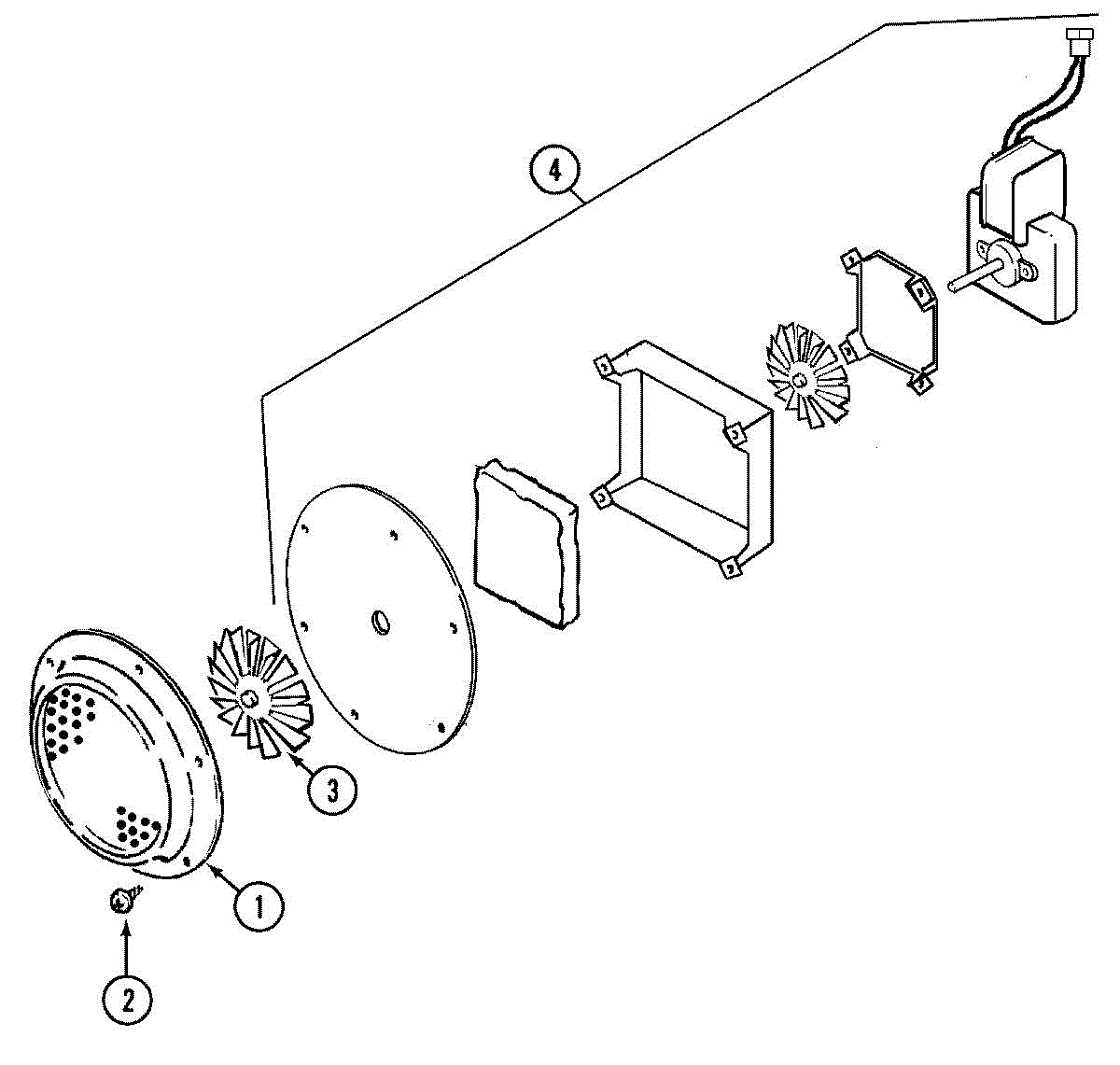 4
3
1
2