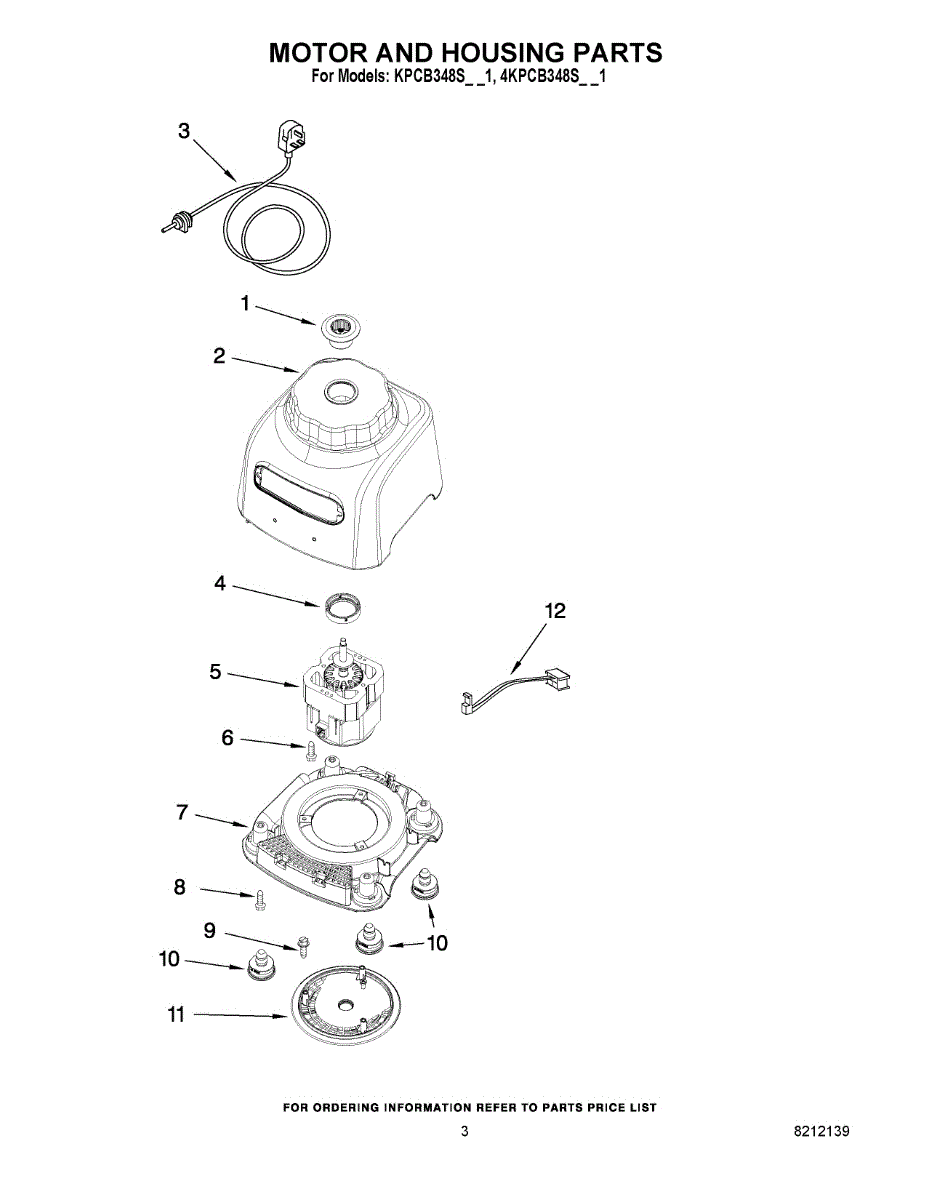 MOTOR AND HOUSING PARTS
For Models: KPCB348S_ _1, 4KPCB348S_ _1

3
1
2
4
12
5
6
7
8
9
10
10
11

FOR ORDERING INFORMATION REFER TO PARTS PRICE LIST

3

8212139