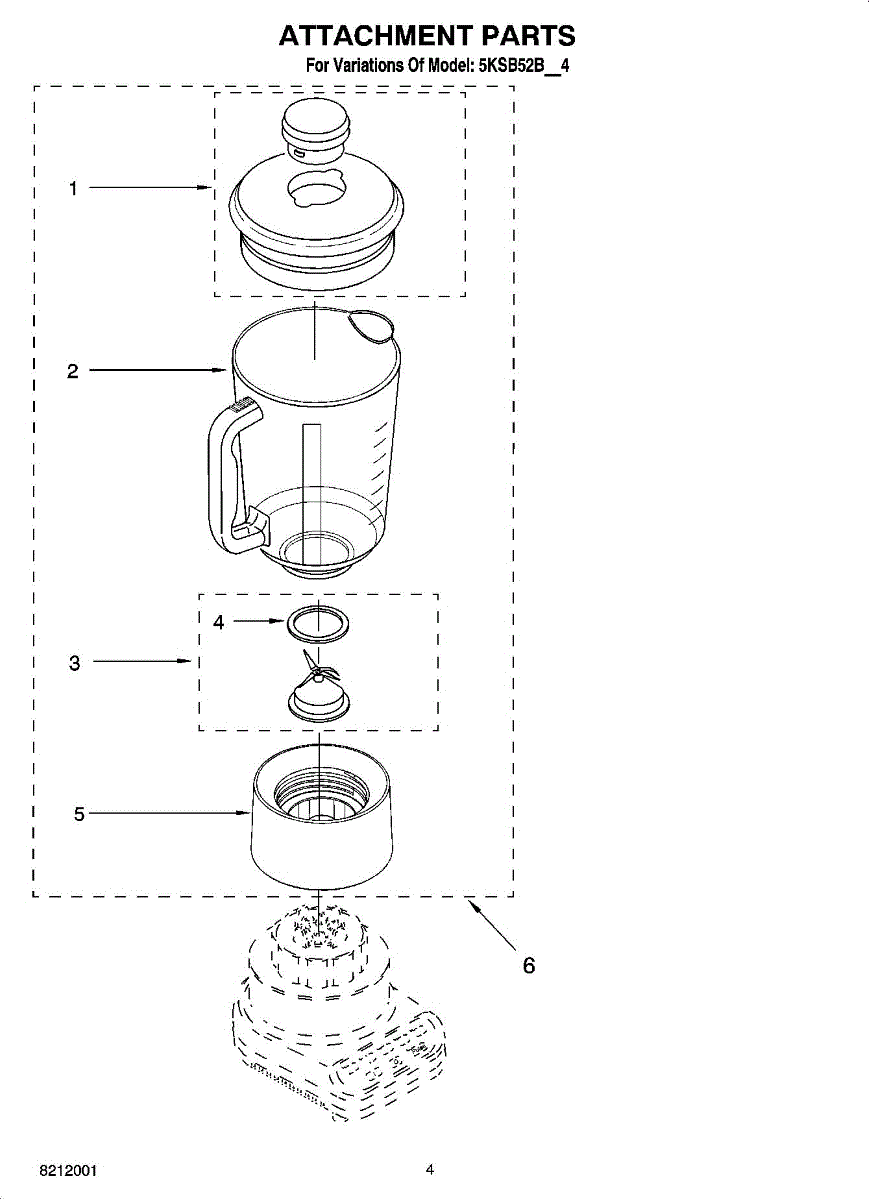 ATTACHMENT PARTS

For Variations Of Model: 5KSB52B__4

1

2

4

3

5

6

8212001

4