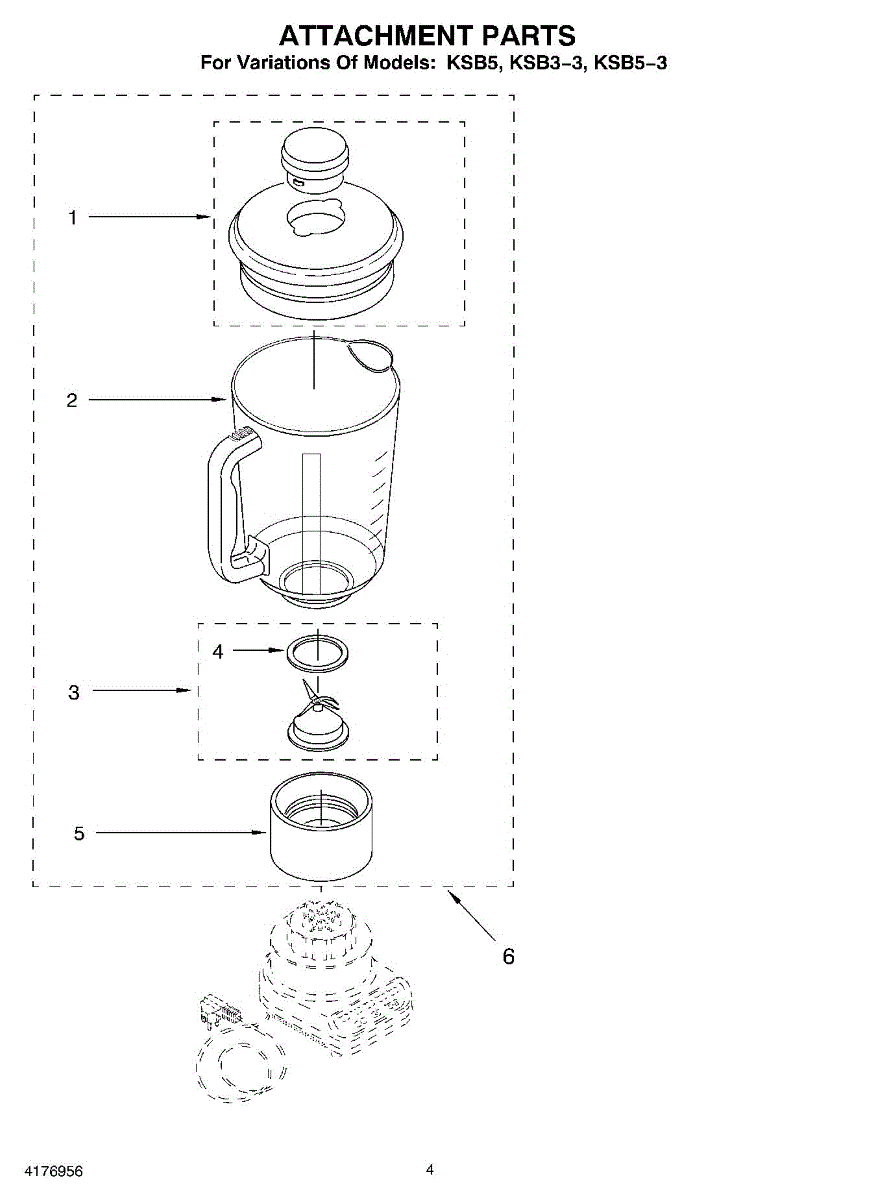 ATTACHMENT PARTS
For Variations Of Models: KSB5, KSB3−3, KSB5−3

1
2
4
3
5
6

4176956
4