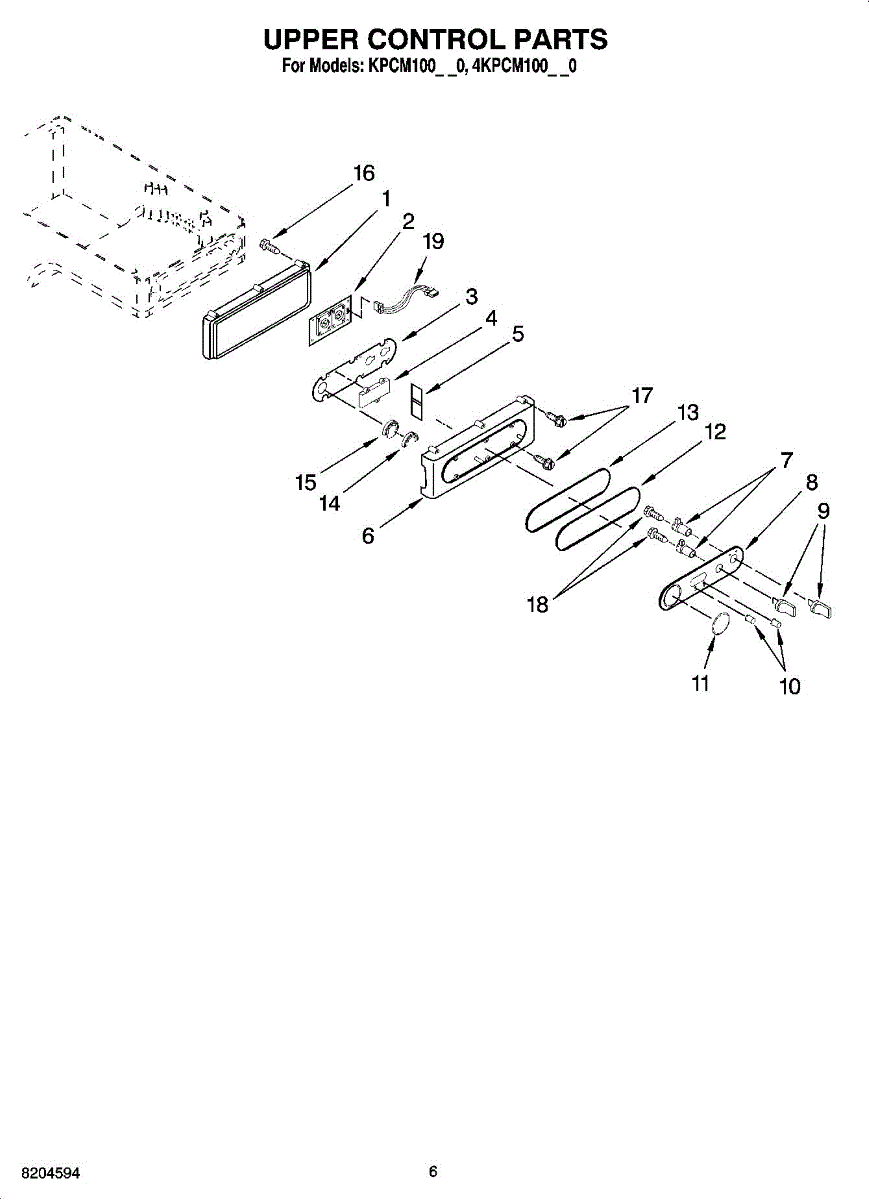 UPPER CONTROL PARTS
For Models: KPCM100_ _0, 4KPCM100_ _0

16
1
2
19
3
4
5
17
13
12
7
8
9
15
14
6
18
11
10

8204594
6