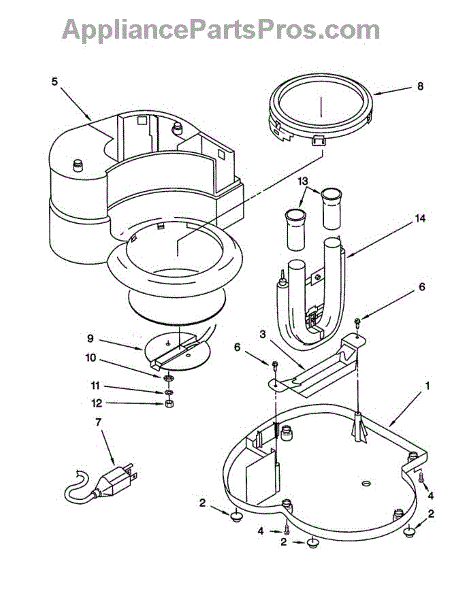 AppliancePartsPros.com

5
8
13
14
6
9
3
6
10
11
12
1
7
4
2
2
4
2