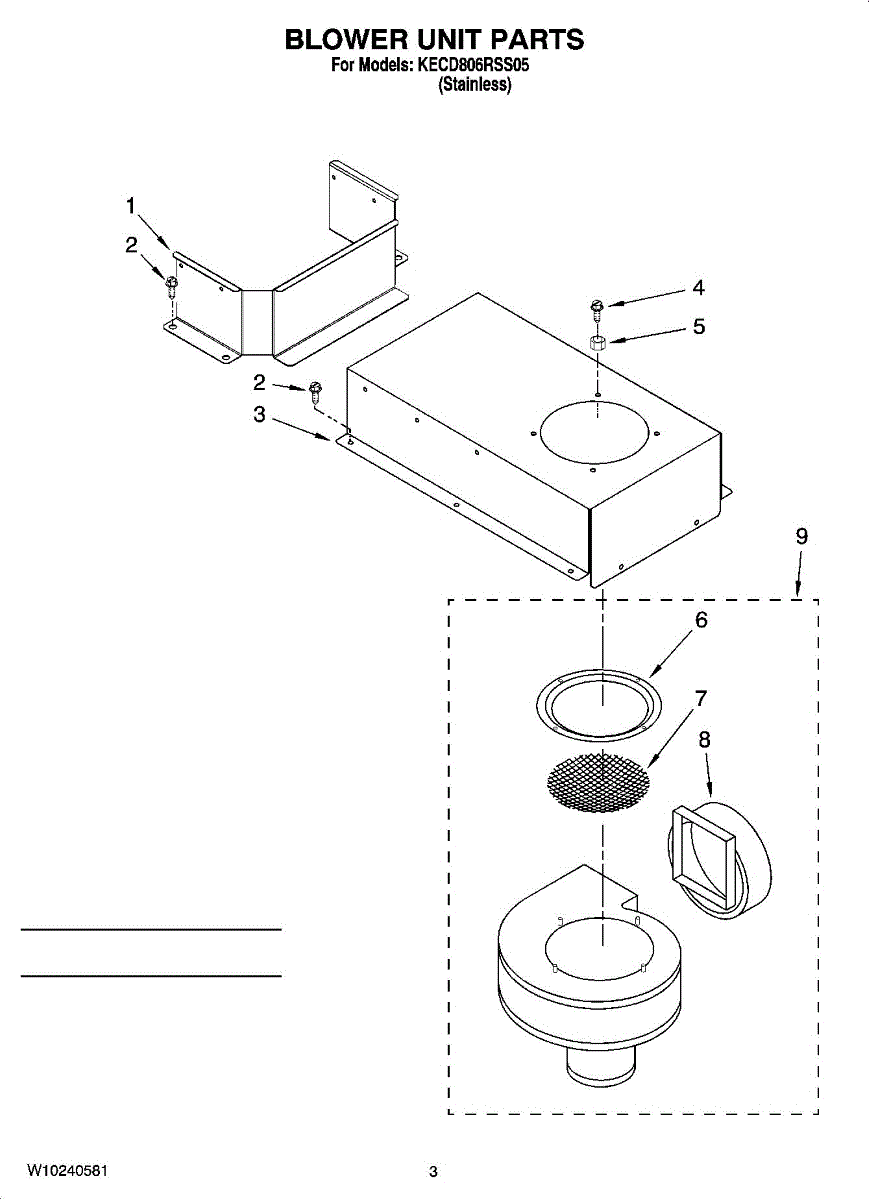 BLOWER UNIT PARTS
For Models: KECD806RSS05
(Stainless)

1
2
4
5
2
3
9
6
7
8

W10240581

3