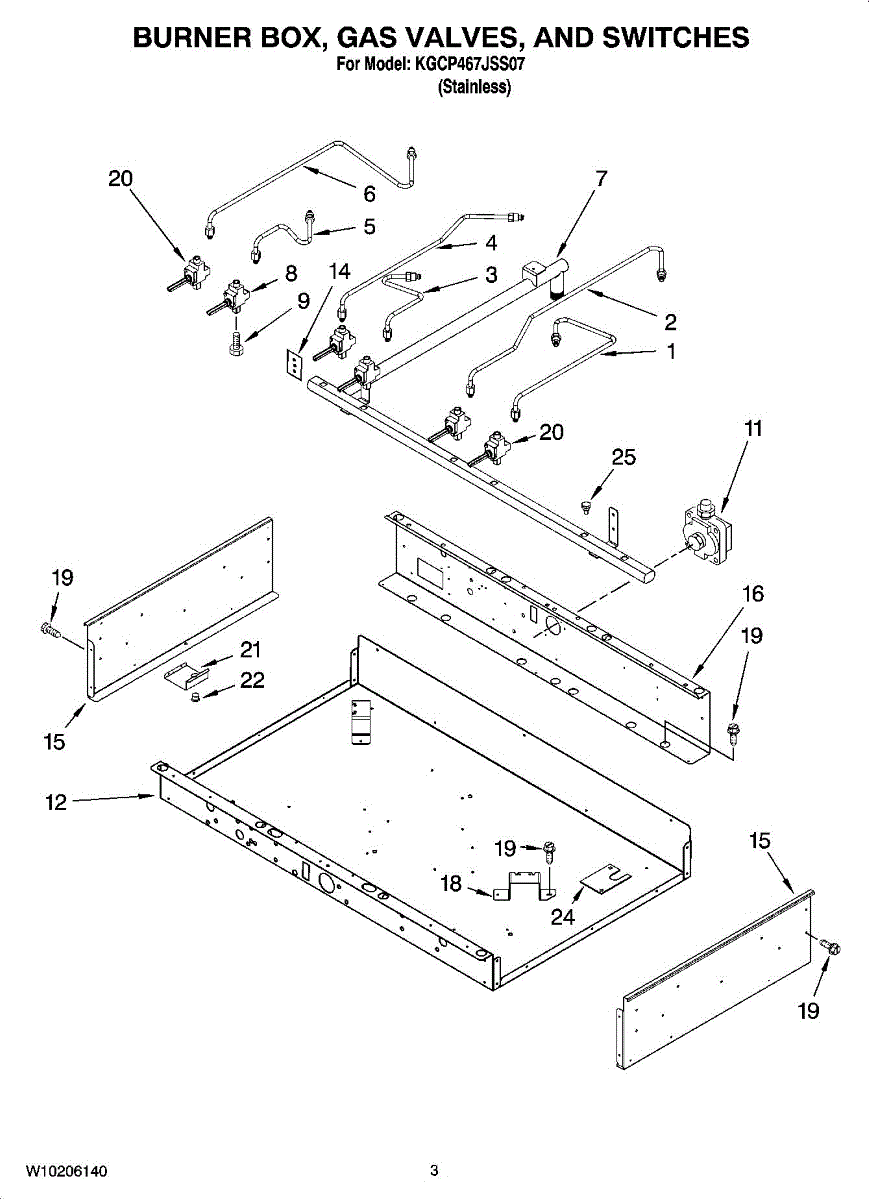 BURNER BOX, GAS VALVES, AND SWITCHES
For Model: KGCP467JSS07
(Stainless)

20
6
7
5
4
8
14
3
9
2
1
20
11
25
19
16
19
21
22
15
12
19
18
24
15
19

W10206140
3