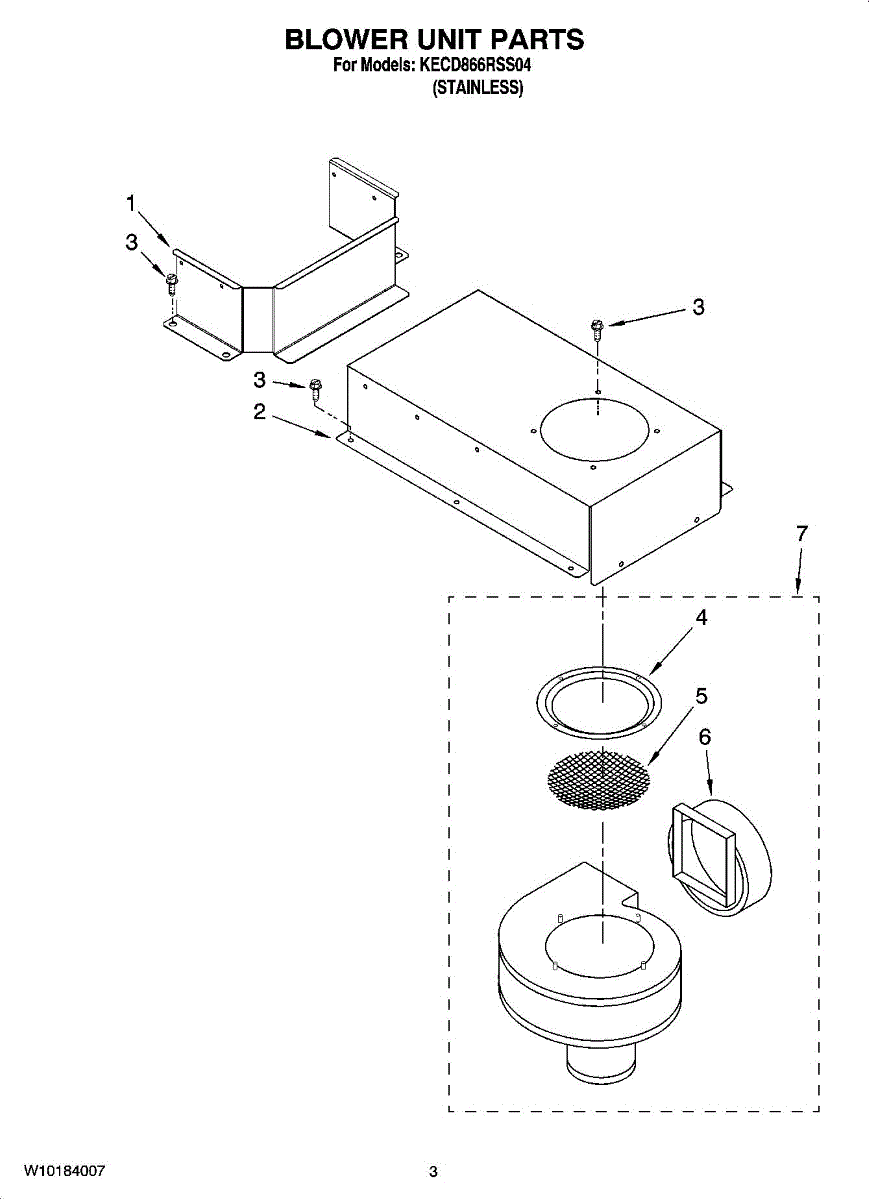 BLOWER UNIT PARTS
For Models: KECD866RSS04
(STAINLESS)

1
3
3
3
2
7
4
5
6

W10184007
3