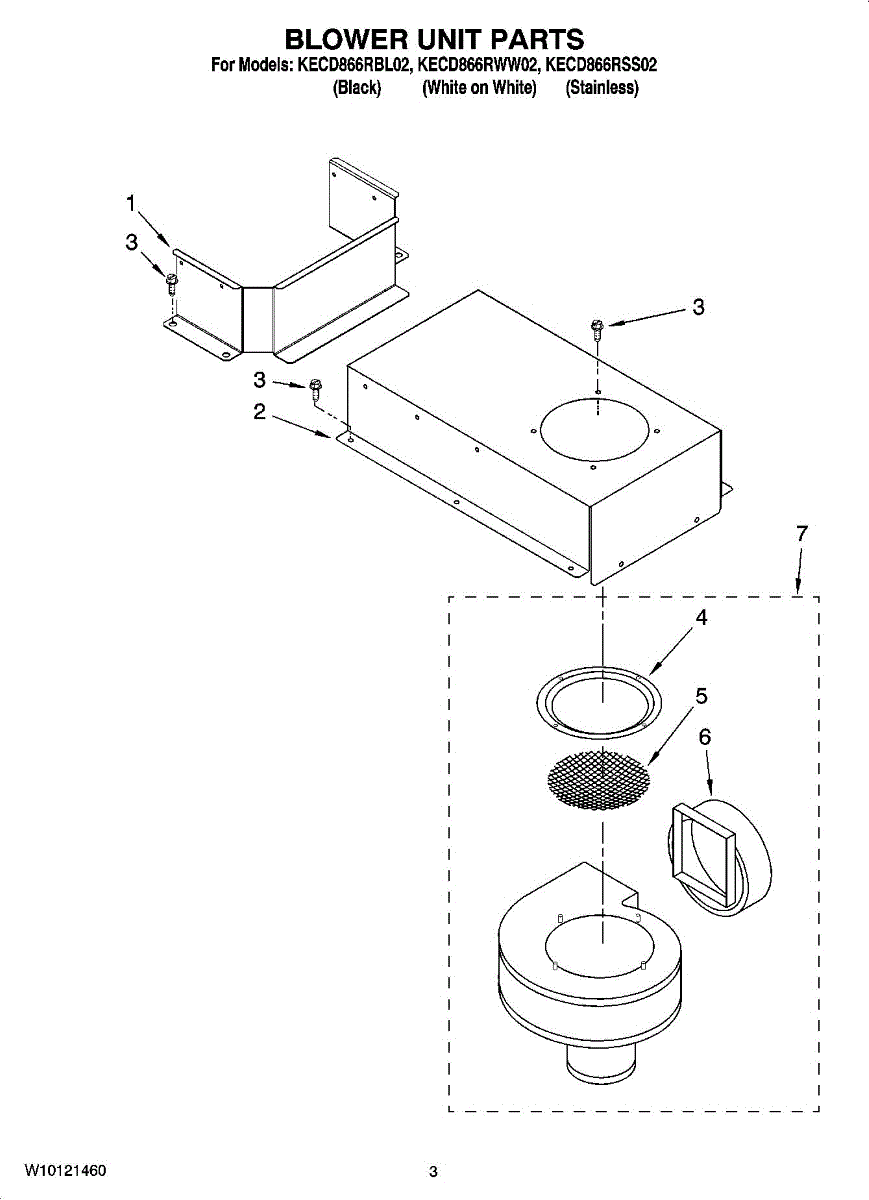 BLOWER UNIT PARTS
For Models: KECD866RBL02, KECD866RWW02, KECD866RSS02
(Black) (White on White) (Stainless)

1
3
3
3
2
7
4
5
6

W10121460
3