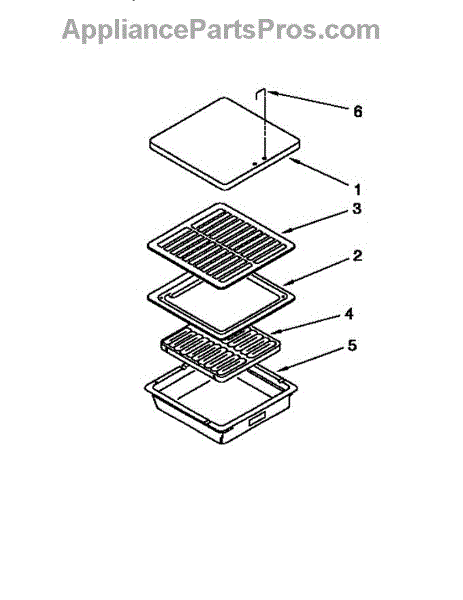 AppliancePartsPros.com

6
1
3
2
4
5