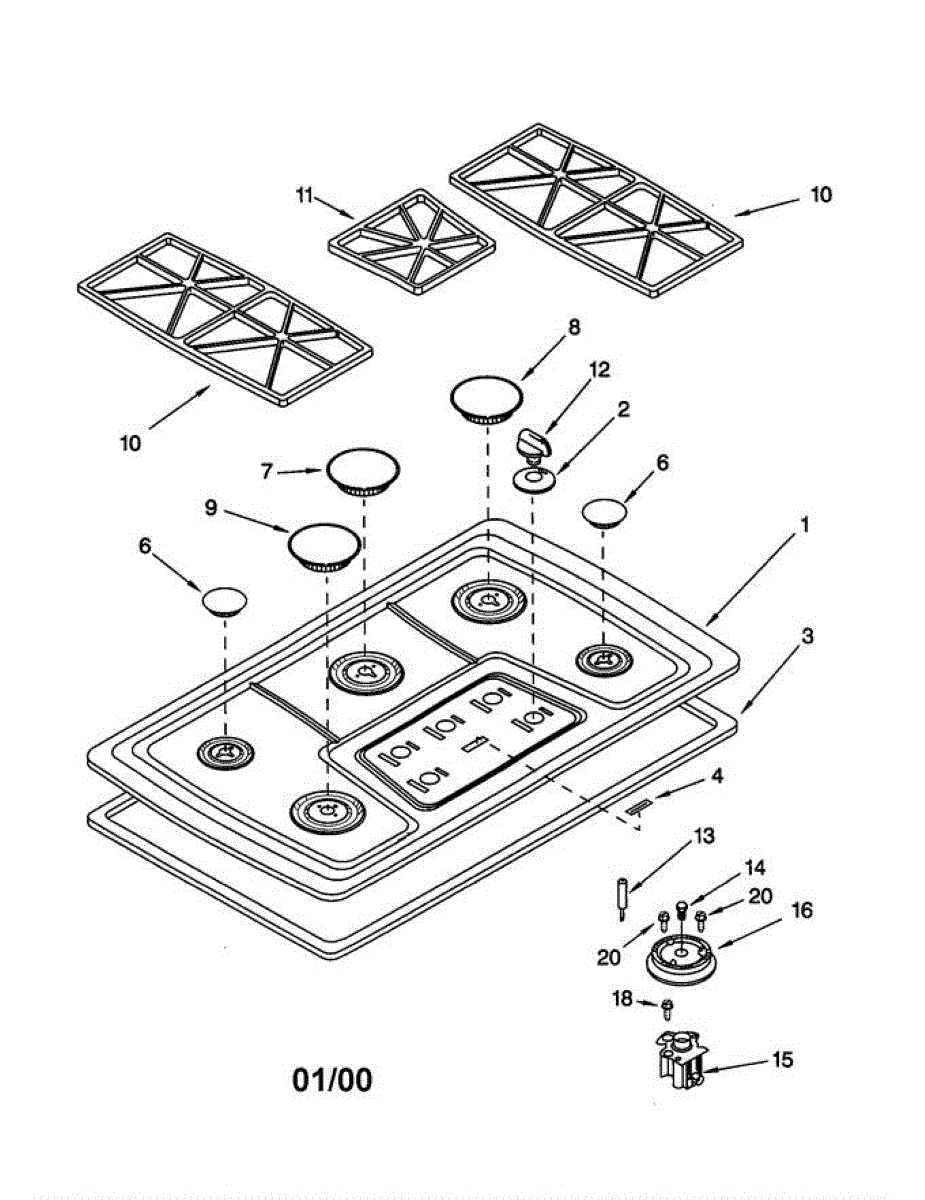 11
10
10
8
12
2
7
6
9
6
1
3
4
13
14
20
16
20
18
15
01/00