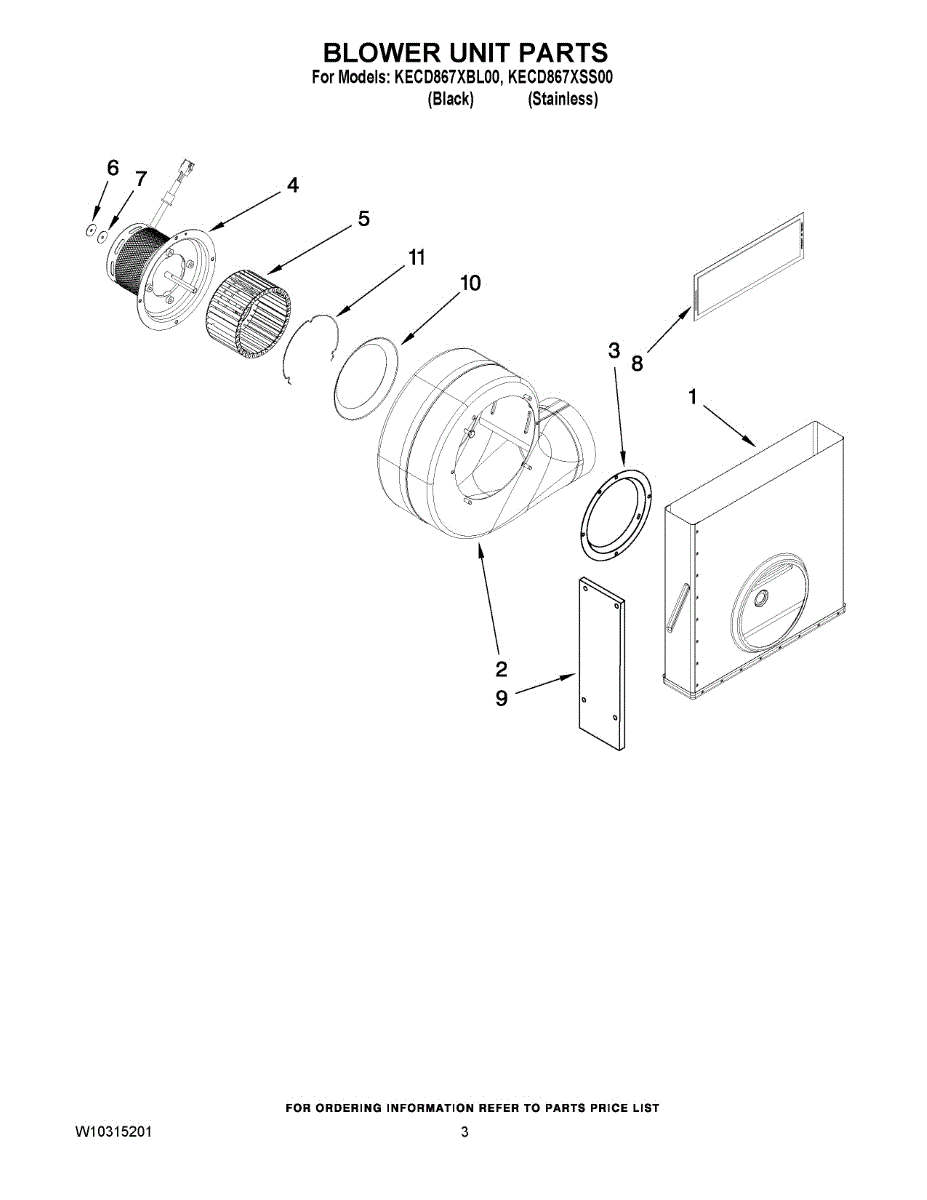 BLOWER UNIT PARTS
For Models: KECD867XBL00, KECD867XSS00
(Black) (Stainless)

6
7
4
5
11
10
3
8
1
2
9

FOR ORDERING INFORMATION REFER TO PARTS PRICE LIST

W10315201

3