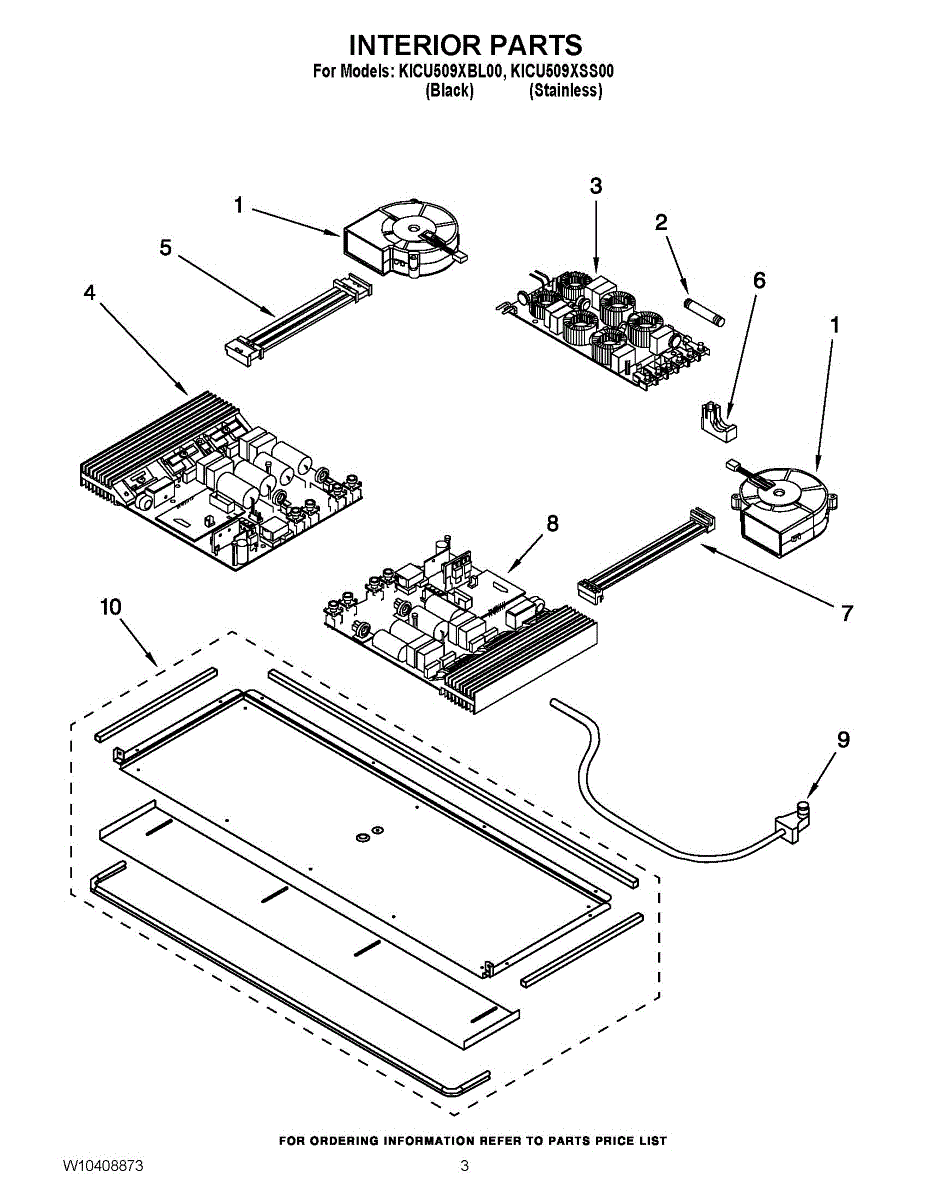 INTERIOR PARTS
For Models: KICU509XBL00, KICU509XSS00
(Black) (Stainless)

1
3
2
5
6
4
1
8
7
10
9

FOR ORDERING INFORMATION REFER TO PARTS PRICE LIST

W10408873

3