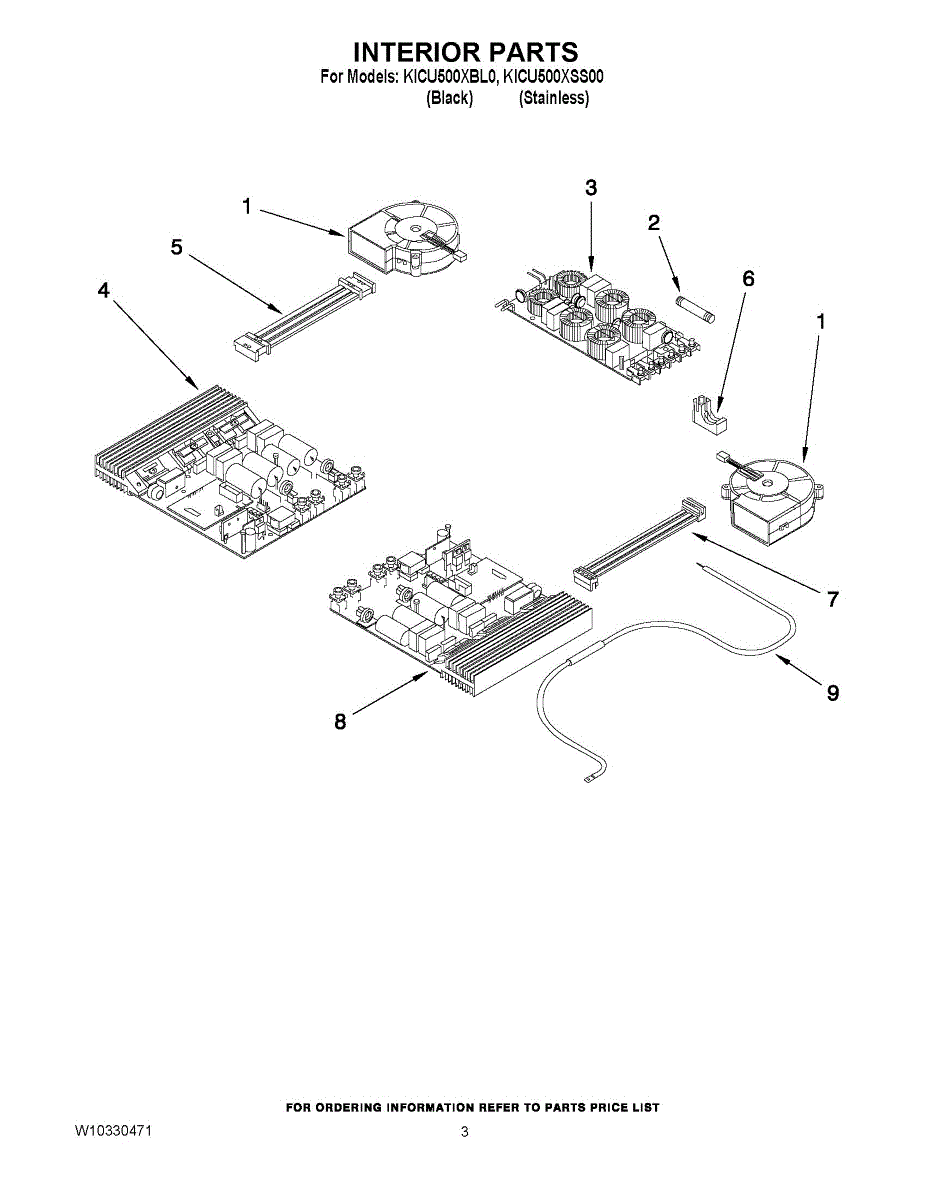 INTERIOR PARTS
For Models: KICU500XBL0, KICU500XSS00
(Black) (Stainless)

1
3
2
5
6
4
1
7
9
8

FOR ORDERING INFORMATION REFER TO PARTS PRICE LIST

W10330471

3