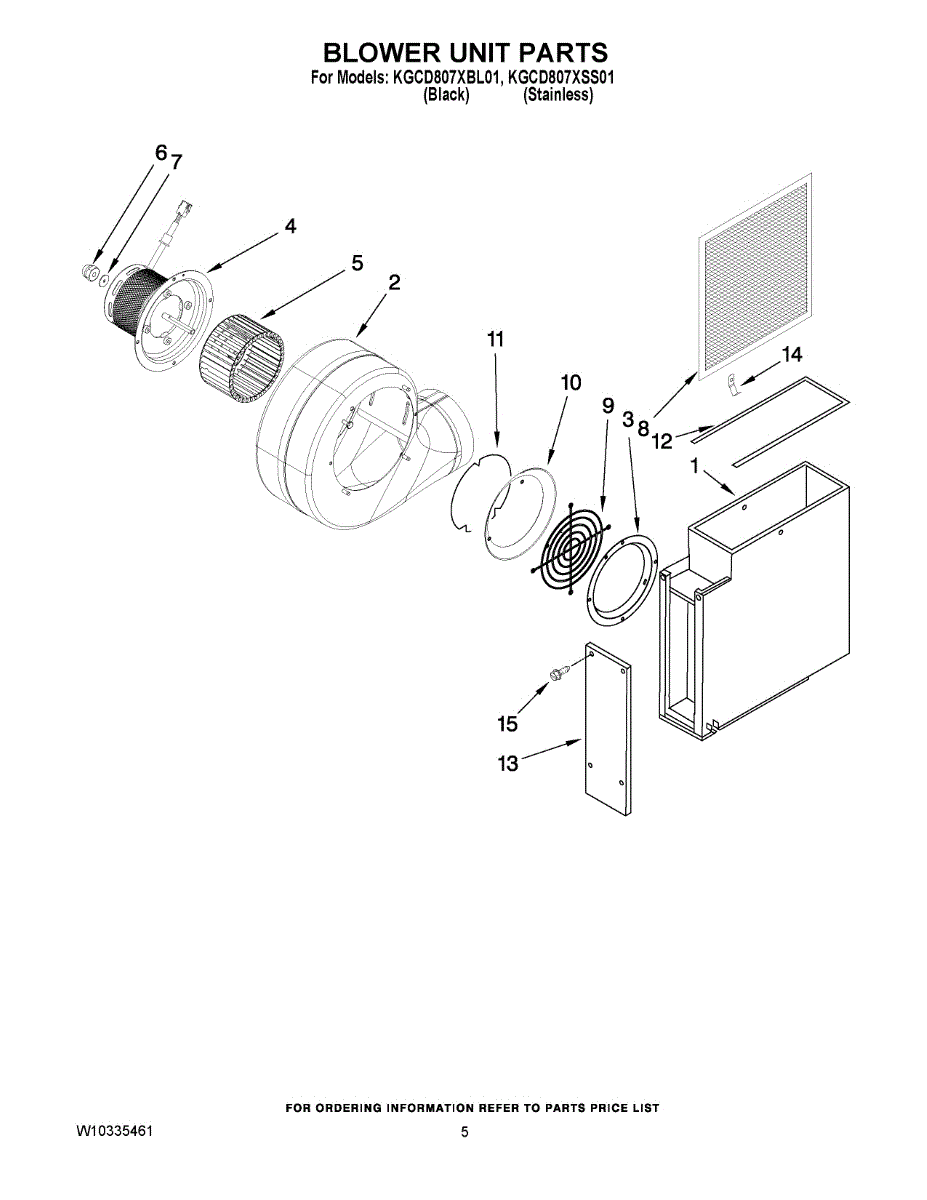 BLOWER UNIT PARTS
For Models: KGCD807XBL01, KGCD807XSS01
(Black) (Stainless)

6
7
4
5
2
11
10
9
3
8
12
14
1
15
13

FOR ORDERING INFORMATION REFER TO PARTS PRICE LIST

W10335461

5